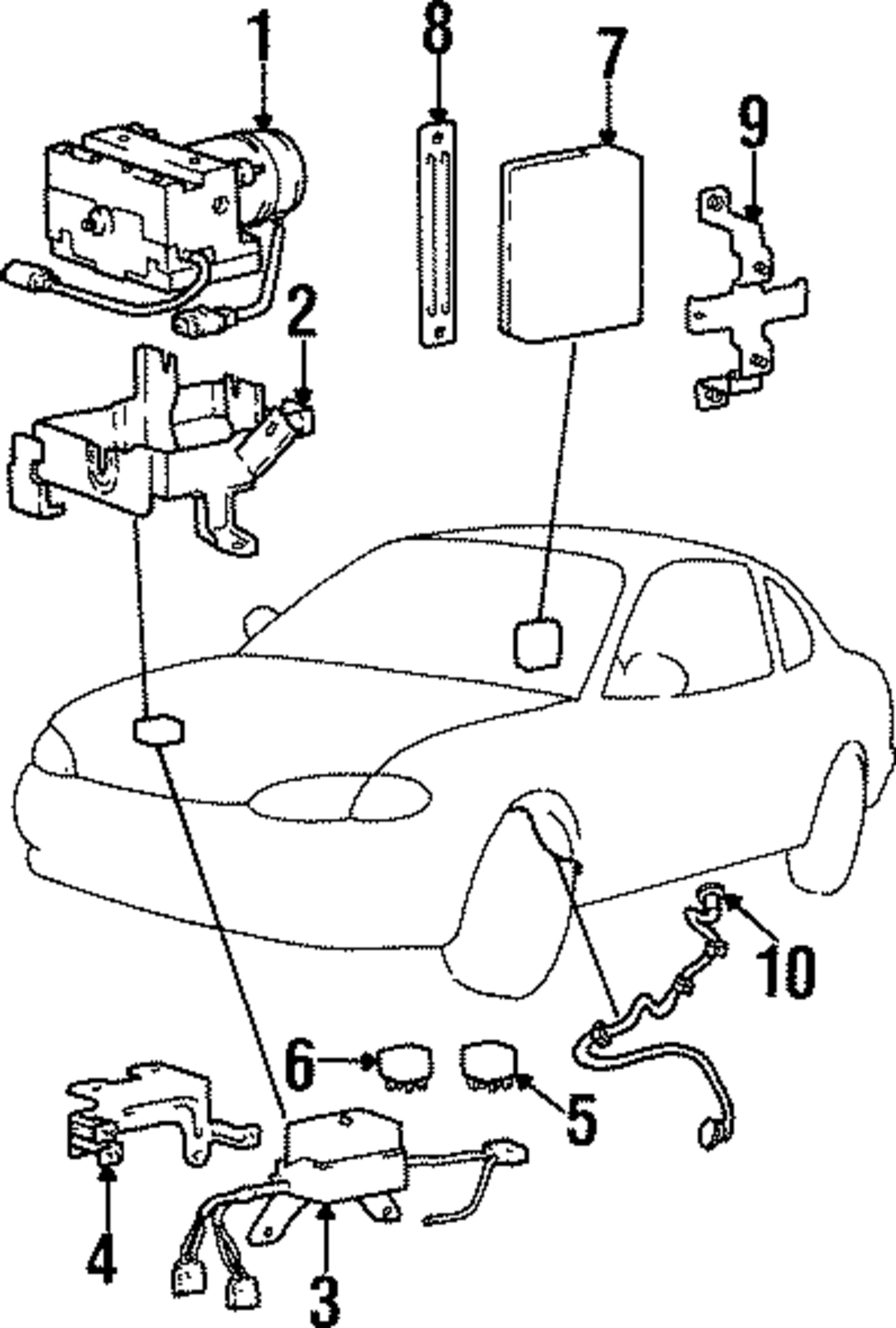 1
8
7
9
2
10
6
5
4
3