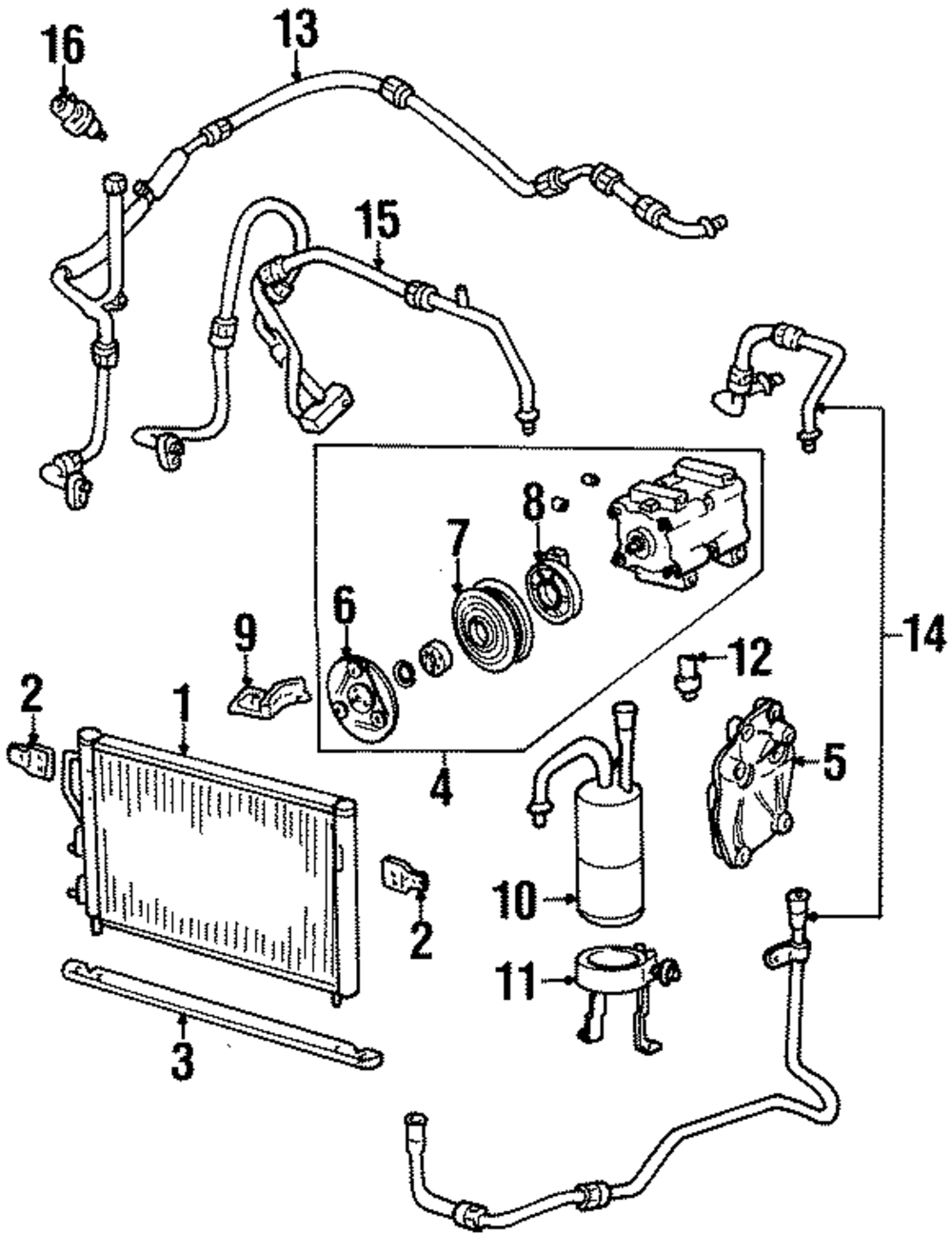 16
13
15
8
7
6
9
12
14
2
1
4
5
10
2
11
3