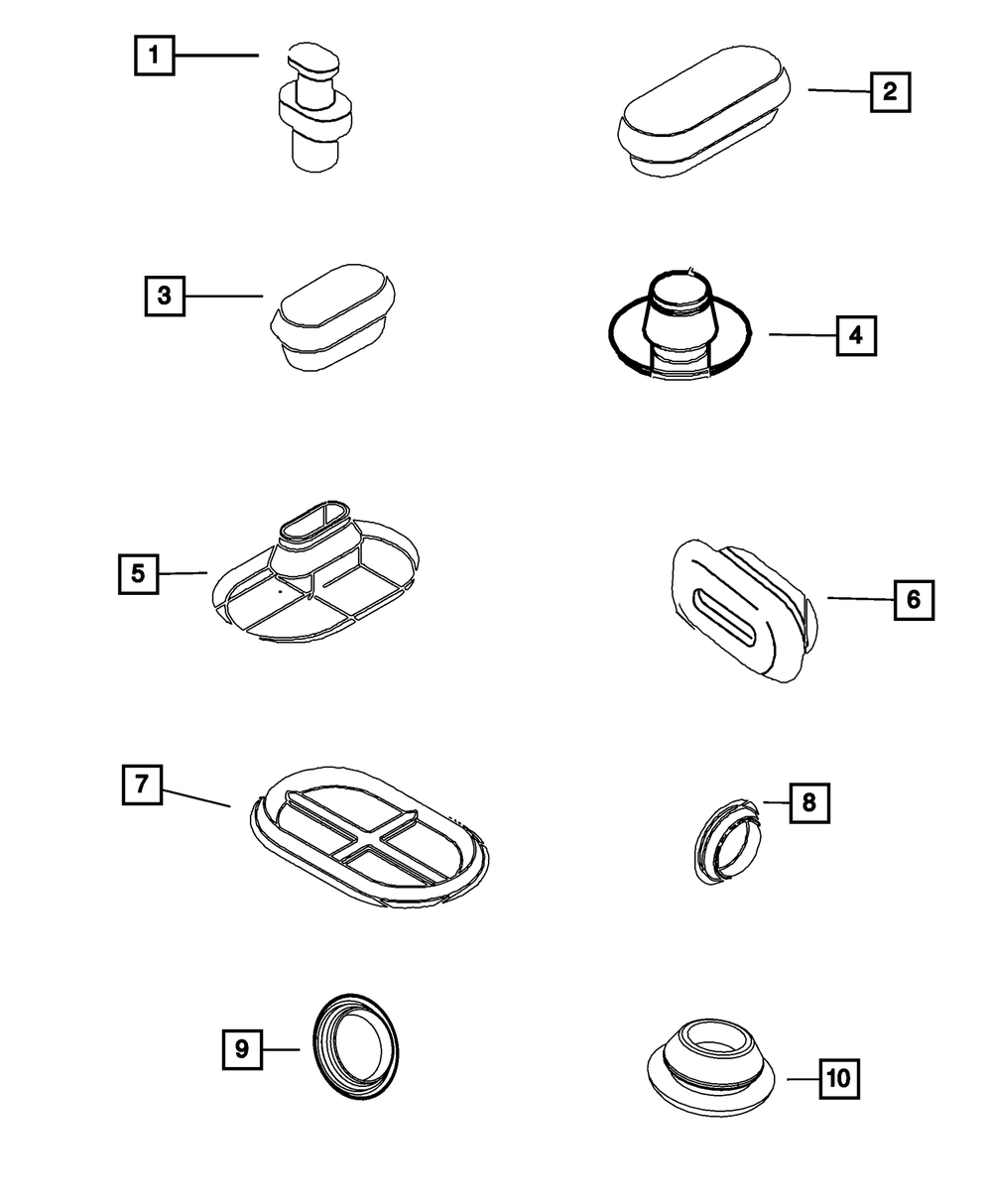 1
2
3
4
5
6
7
8
9
10