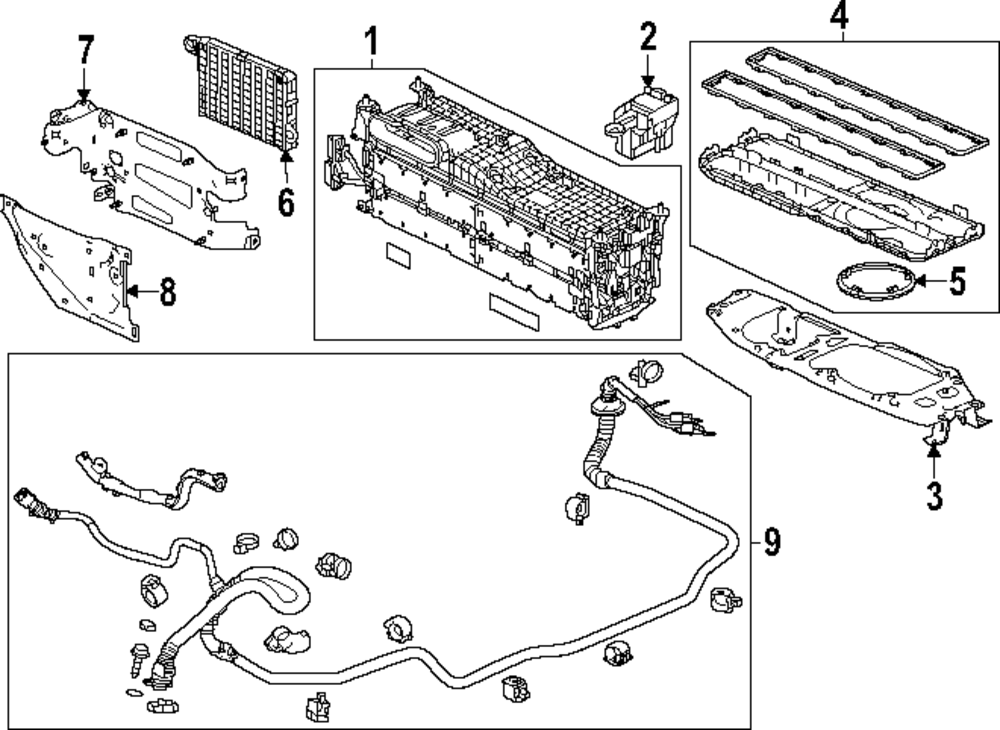 7
1
2
4
6
8
5
3
9