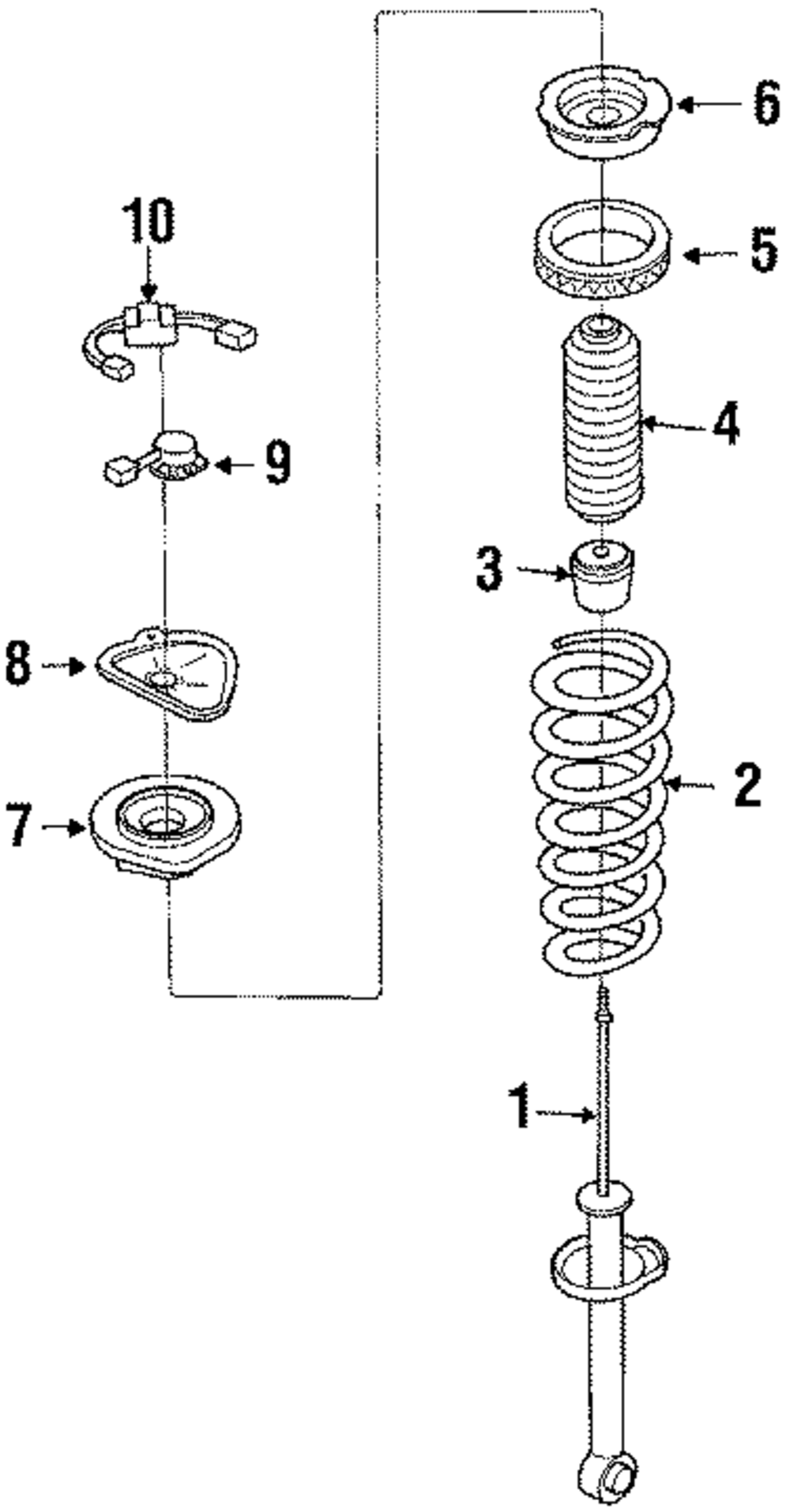 6
10
5
4
9
3
8
2
7
1