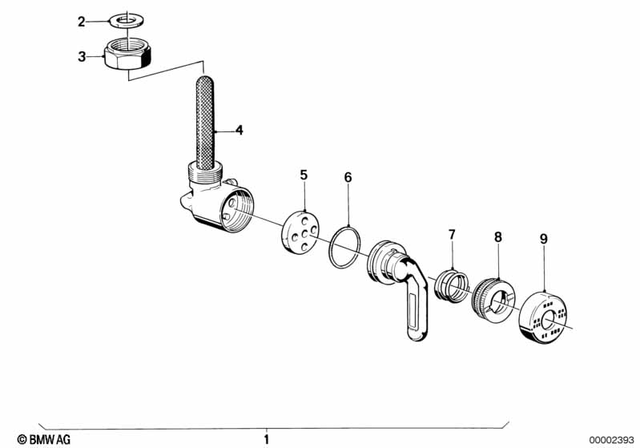 2
3
4
5
6
7
8
9
© BMW AG
1
00002393