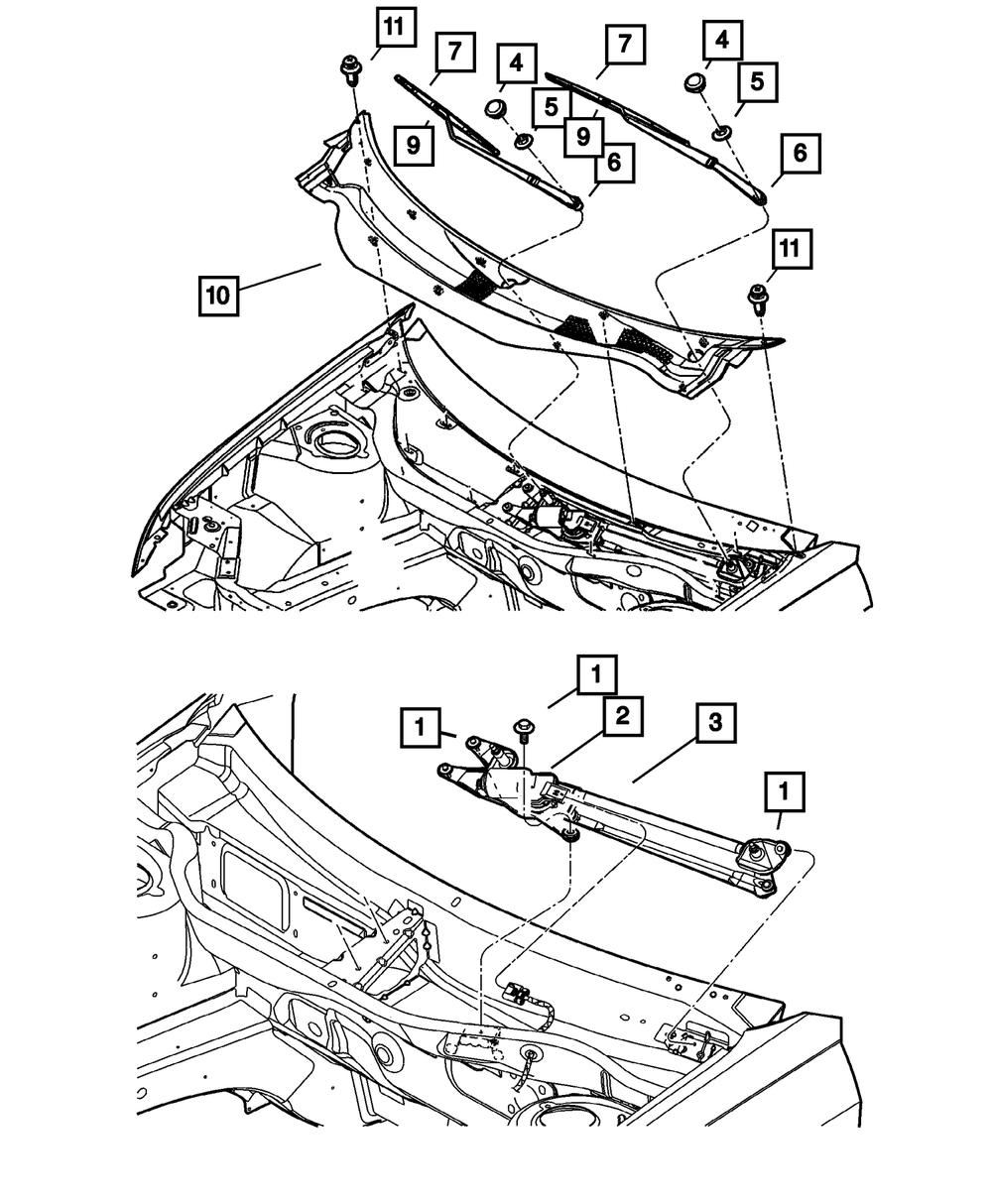 11
7
4
7
4
5
5
9
9
6
6
11
10
1
1
2
3
1