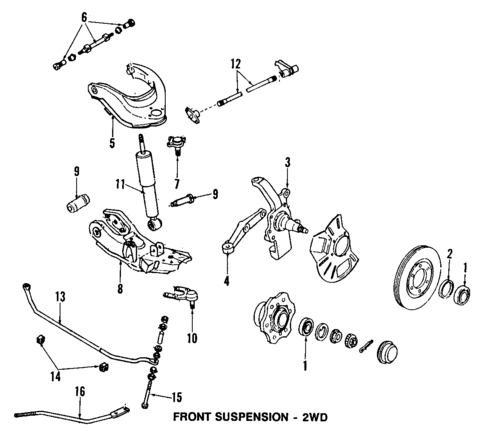 6
12
5
7
3
9
11
9
8
4
2
1
13
10
1
14
16
15
FRONT SUSPENSION - 2WD