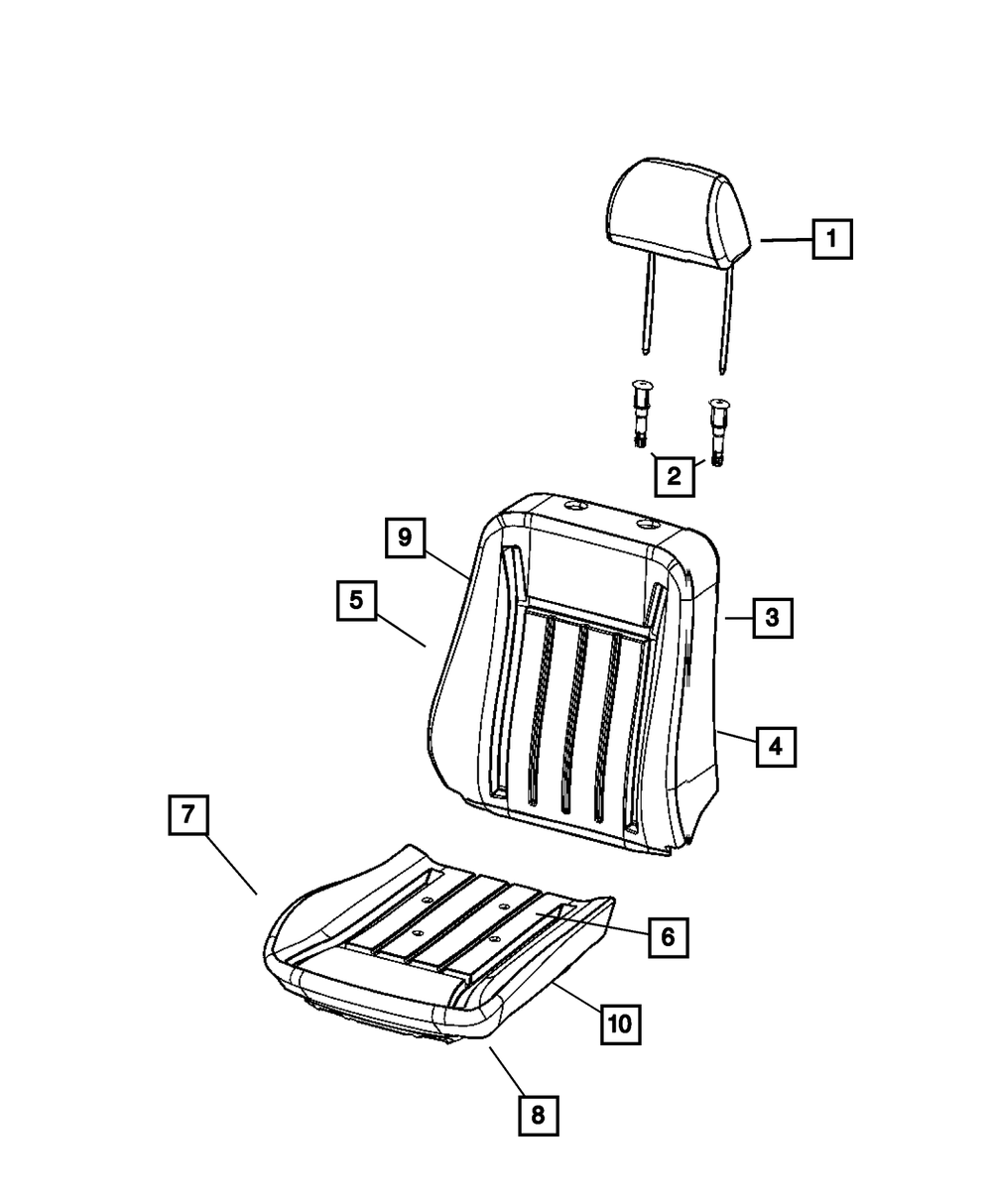 1

2

9

5

3

4

7

6

10

8