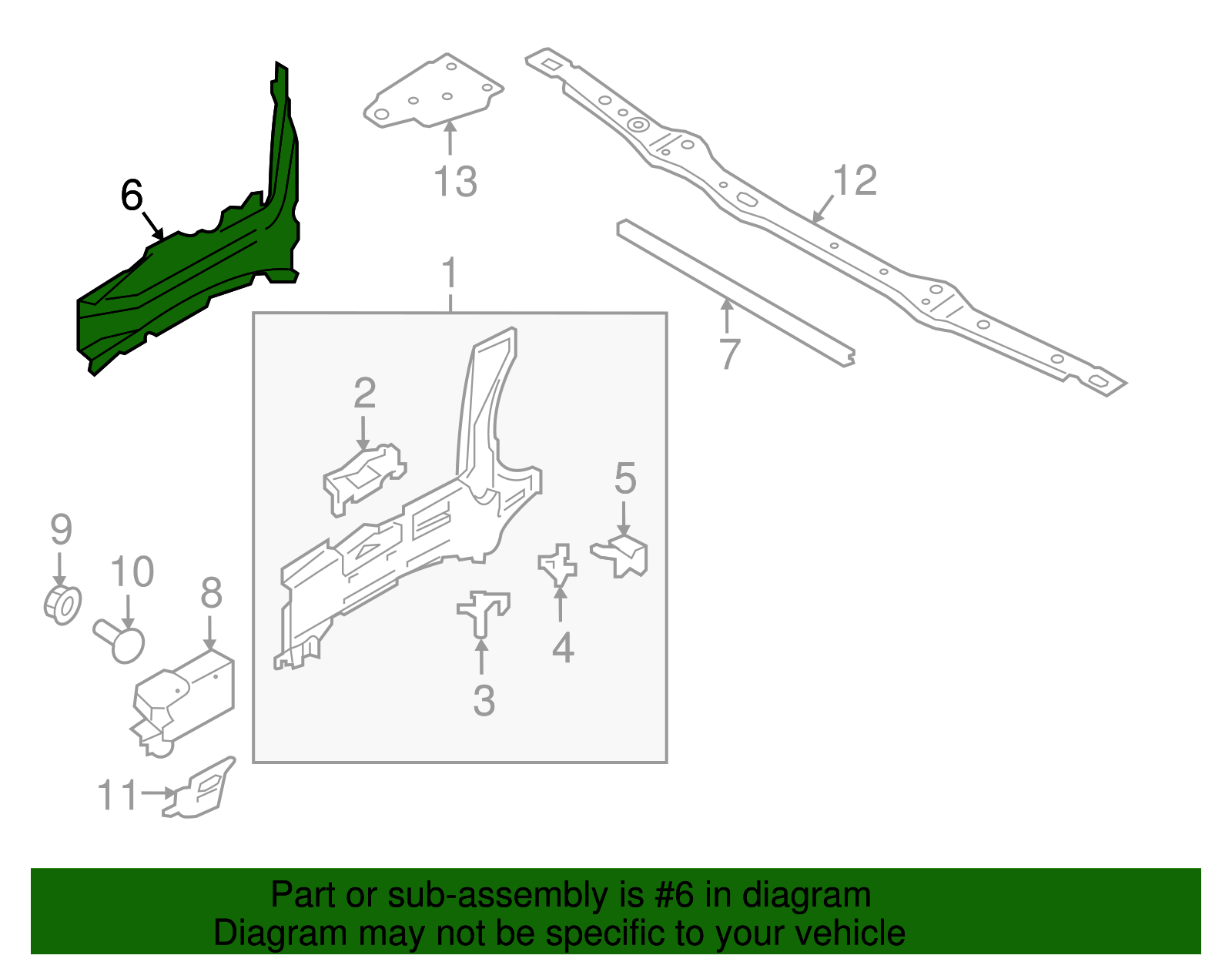 6
13
12
1
7
2
5
9
10
8
4
3
11

Part or sub-assembly is #6 in diagram
Diagram may not be specific to your vehicle