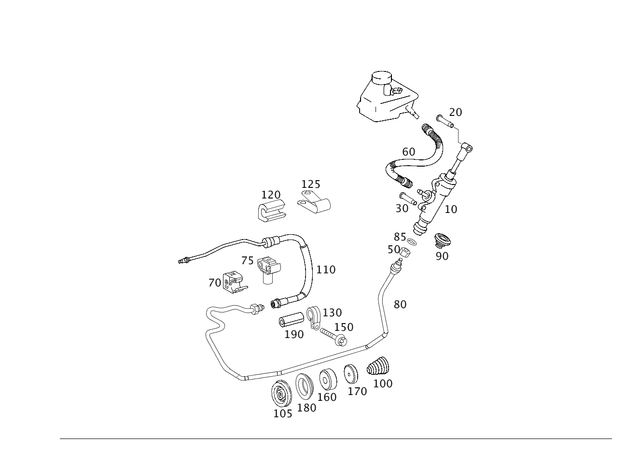 20
60
30
10
120
125
85
50
90
75
110
70
80
130
150
190
100
170
160
180
105