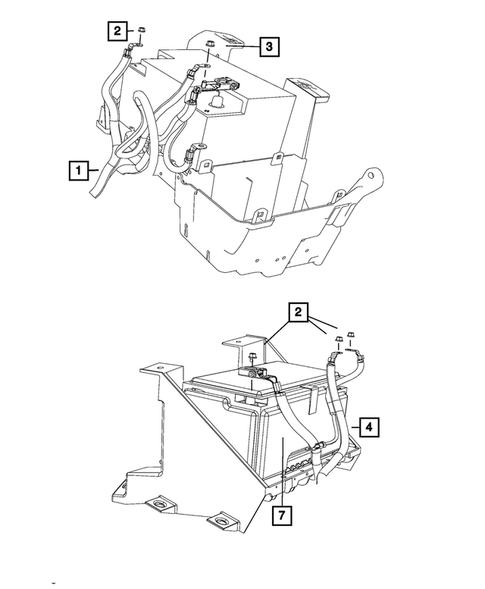 2
3
1
2
4
7