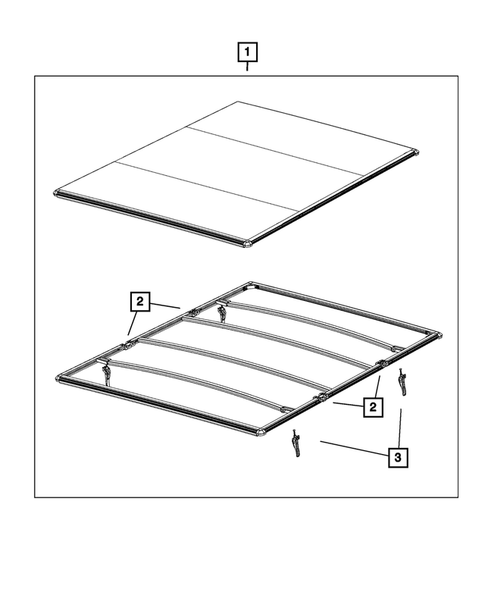 1

2

2

3