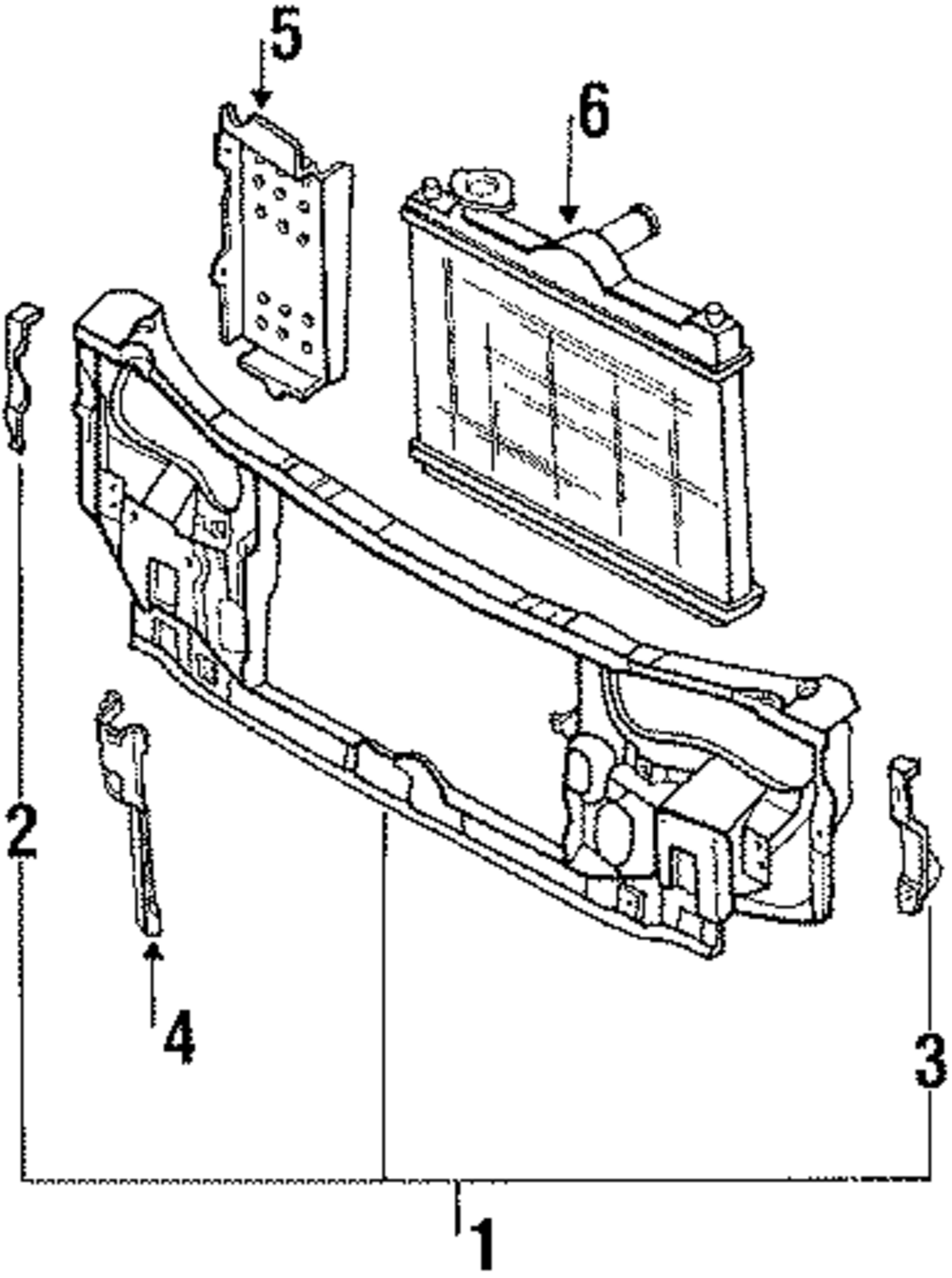 5
6
2
4
3
1