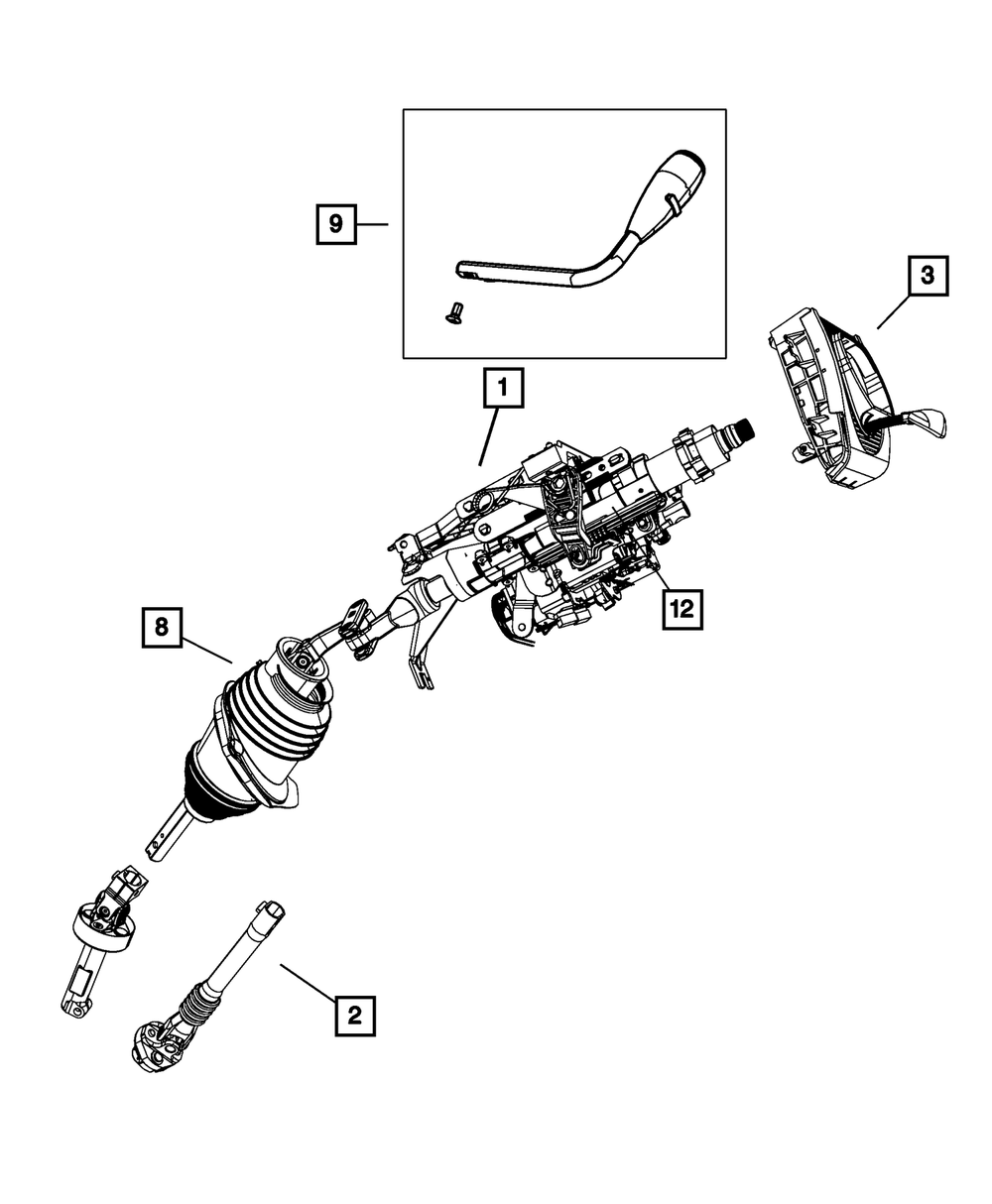 9
3
1
12
8
2