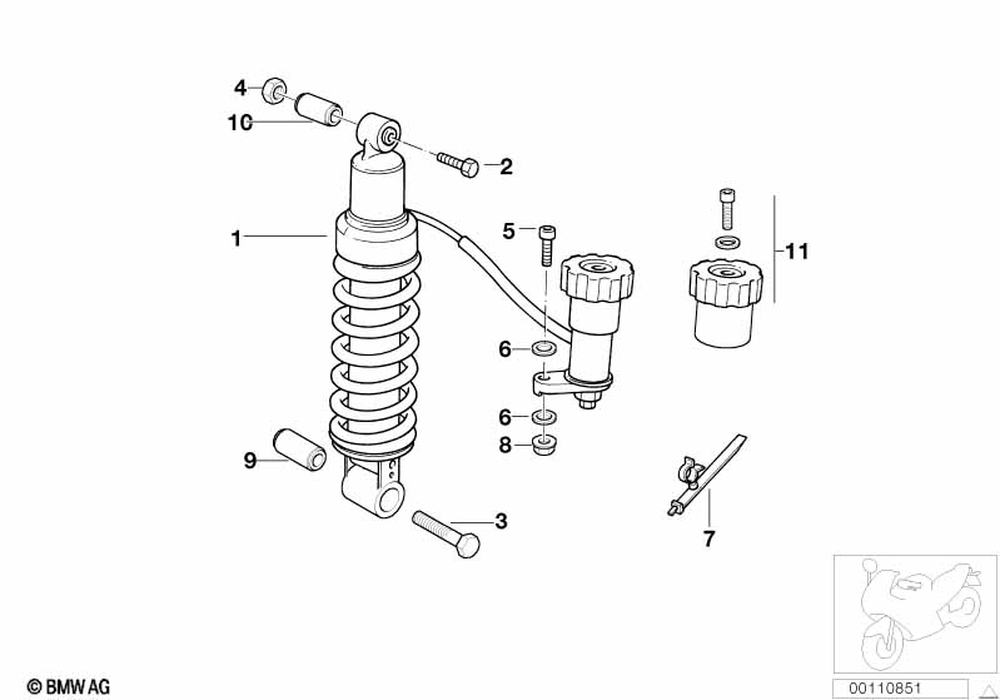 4
10
2
1
5
11
6
6
8
9
3
7
© BMW AG
00110851