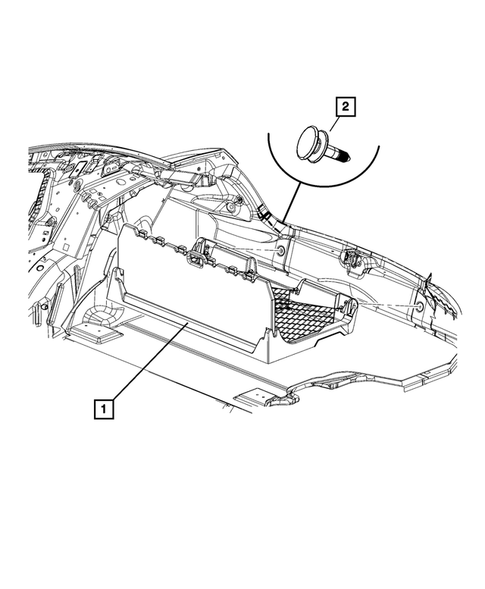 2

1