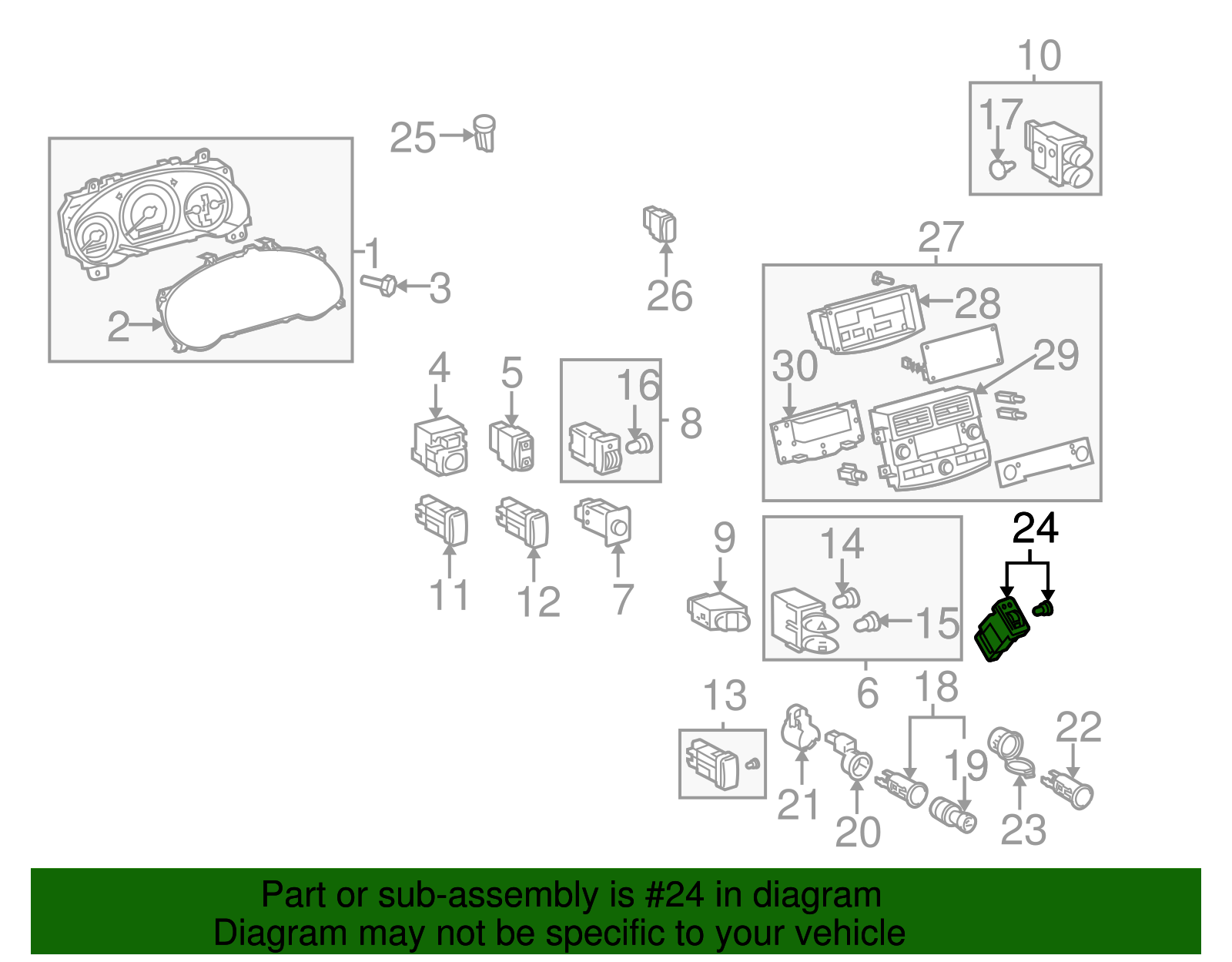 10
17
25
1
3
2
26
27
28
29
30
4
5
16
8
11
12
7
9
14
15
24
6
13
18
19
22
21
20
23

Part or sub-assembly is #24 in diagram
Diagram may not be specific to your vehicle