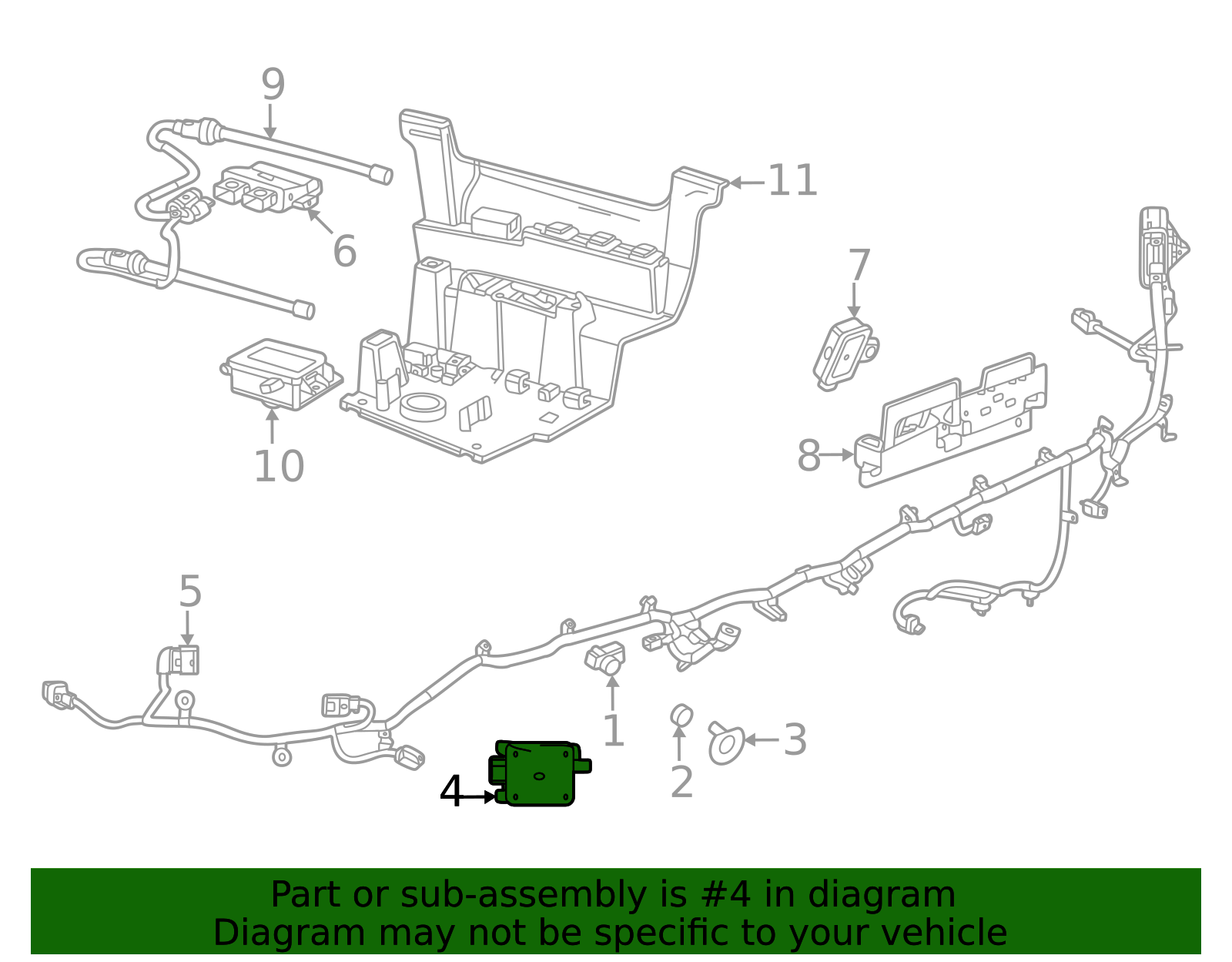 9
11
6
7
10
8
5
1
3
2
4

Part or sub-assembly is #4 in diagram
Diagram may not be specific to your vehicle