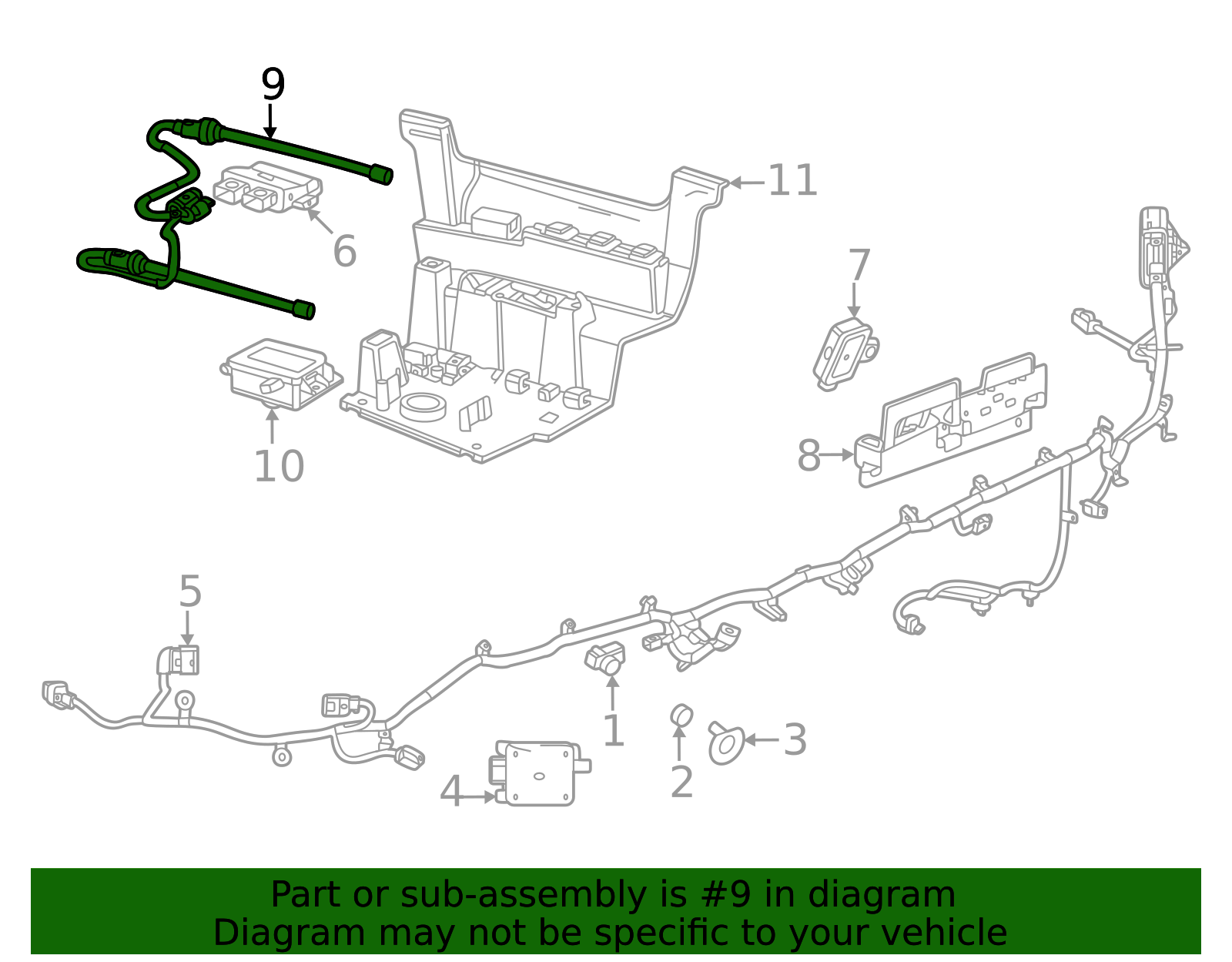 9
11
6
7
10
8
5
1
3
2
4

Part or sub-assembly is #9 in diagram
Diagram may not be specific to your vehicle