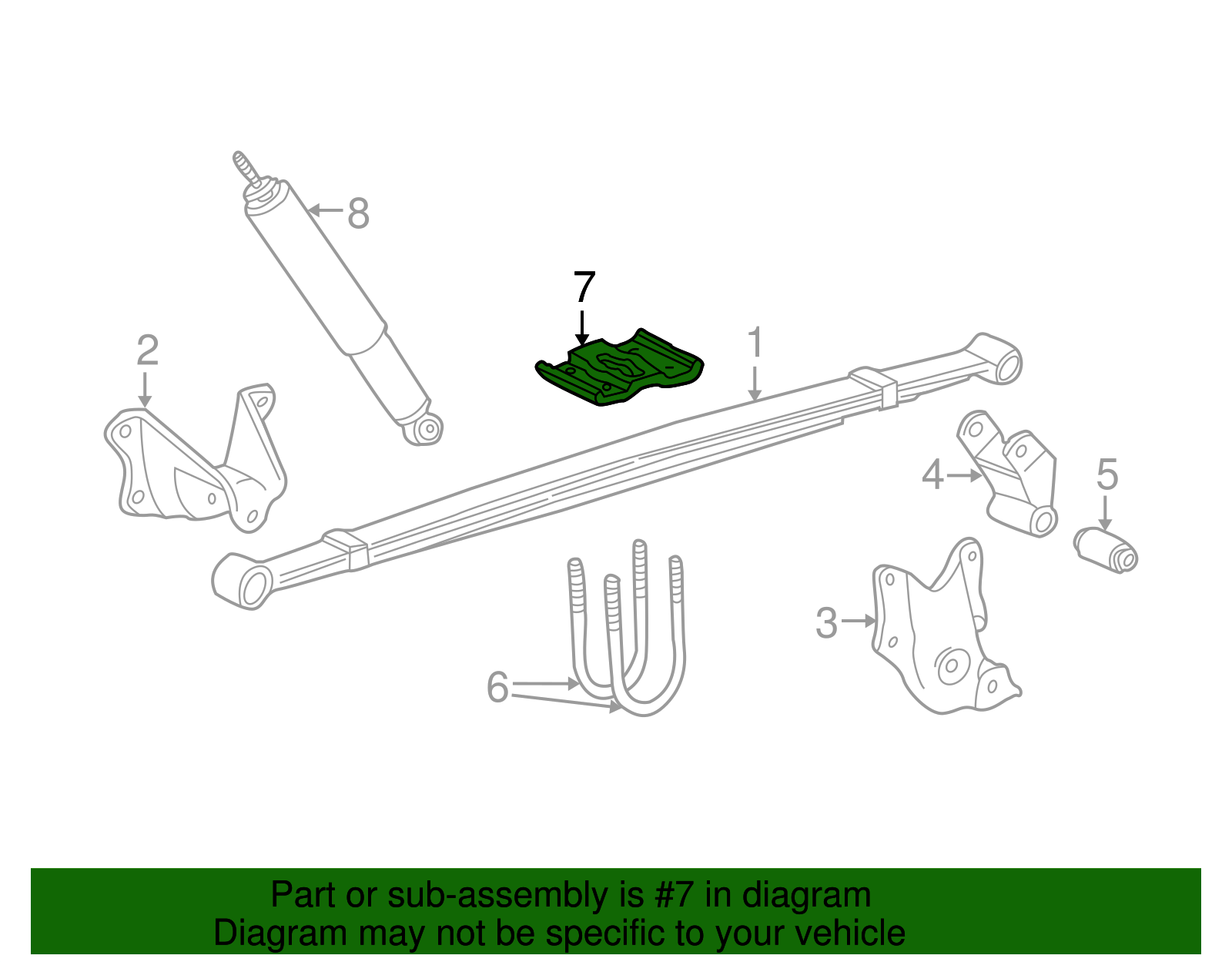 8

7

2

1

4

5

3

6

Part or sub-assembly is #7 in diagram
Diagram may not be specific to your vehicle