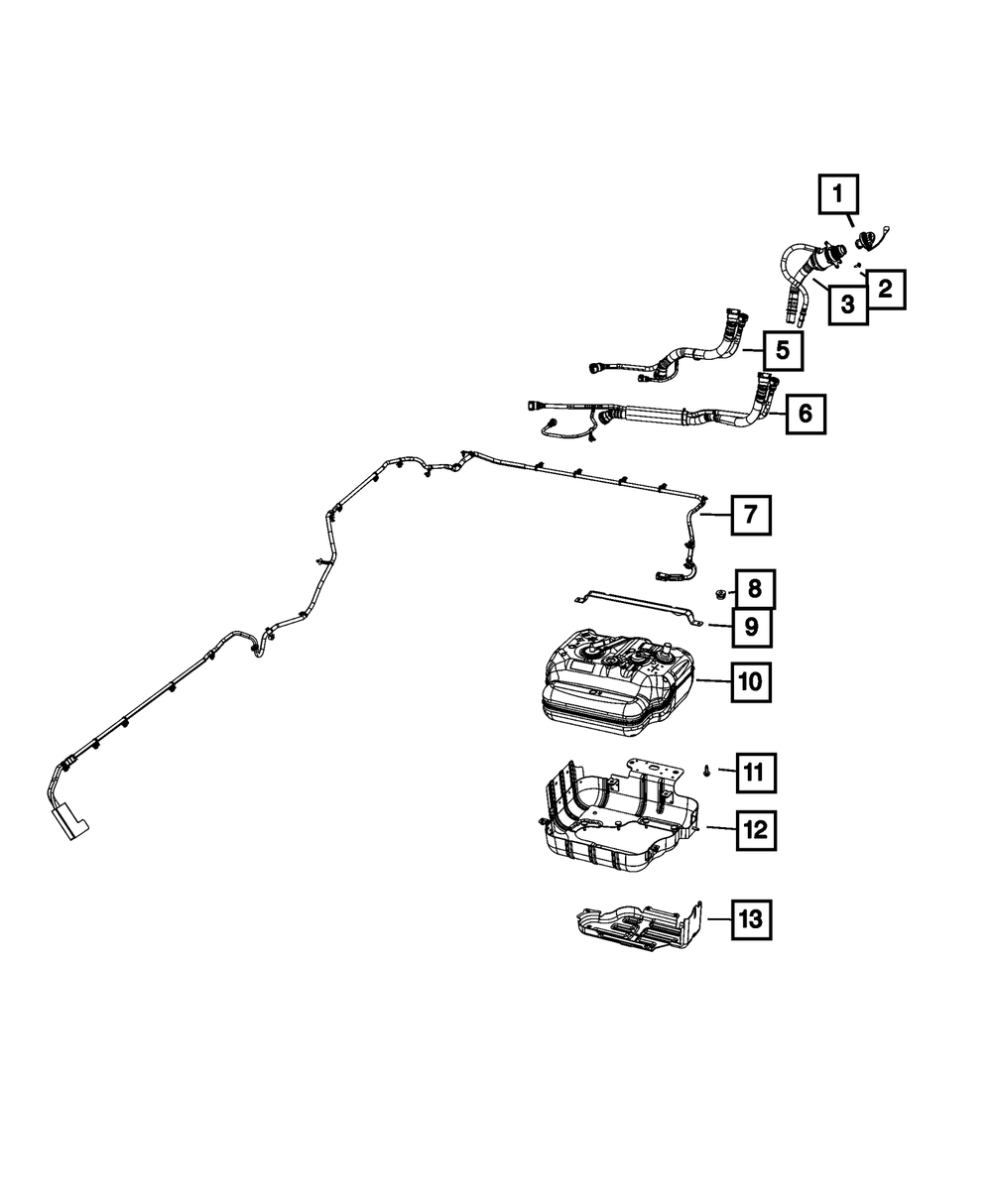 1
2
3
5
6
7
8
9
10
11
12
13