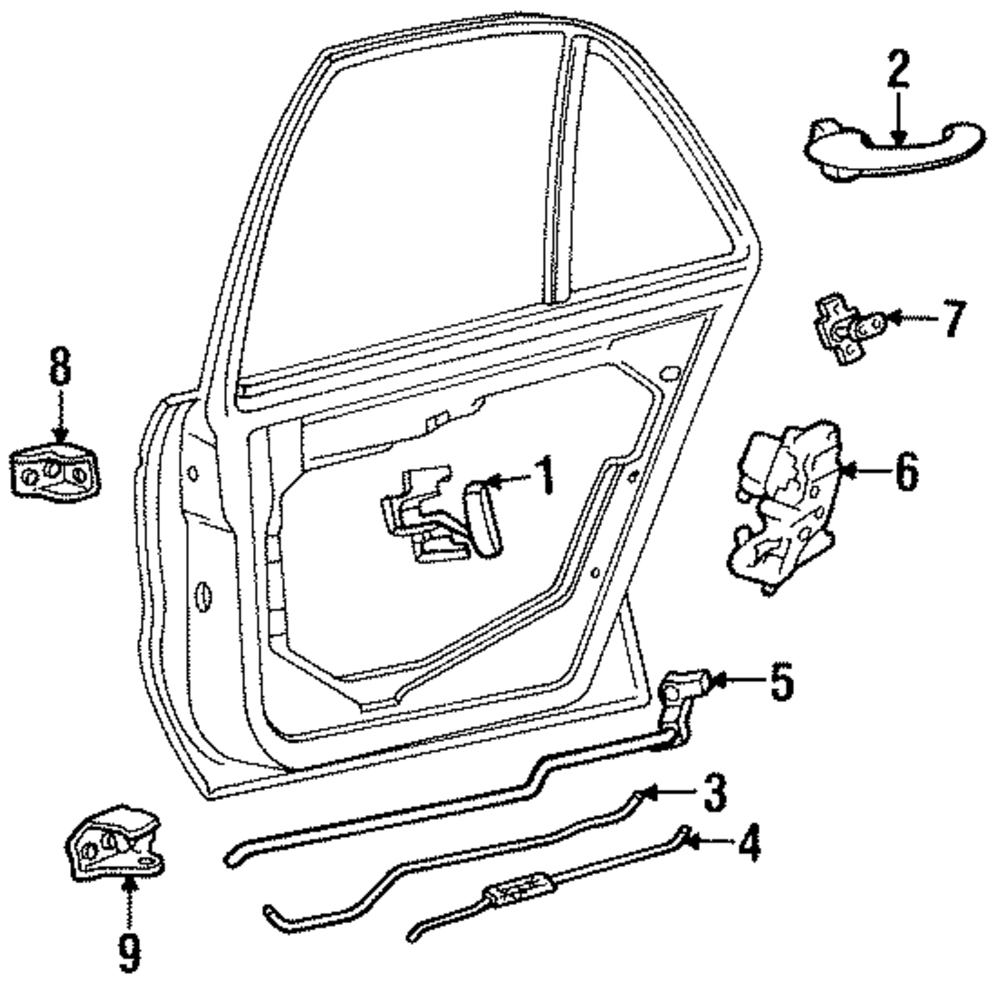 2
7
8
1
6
5
3
4
9