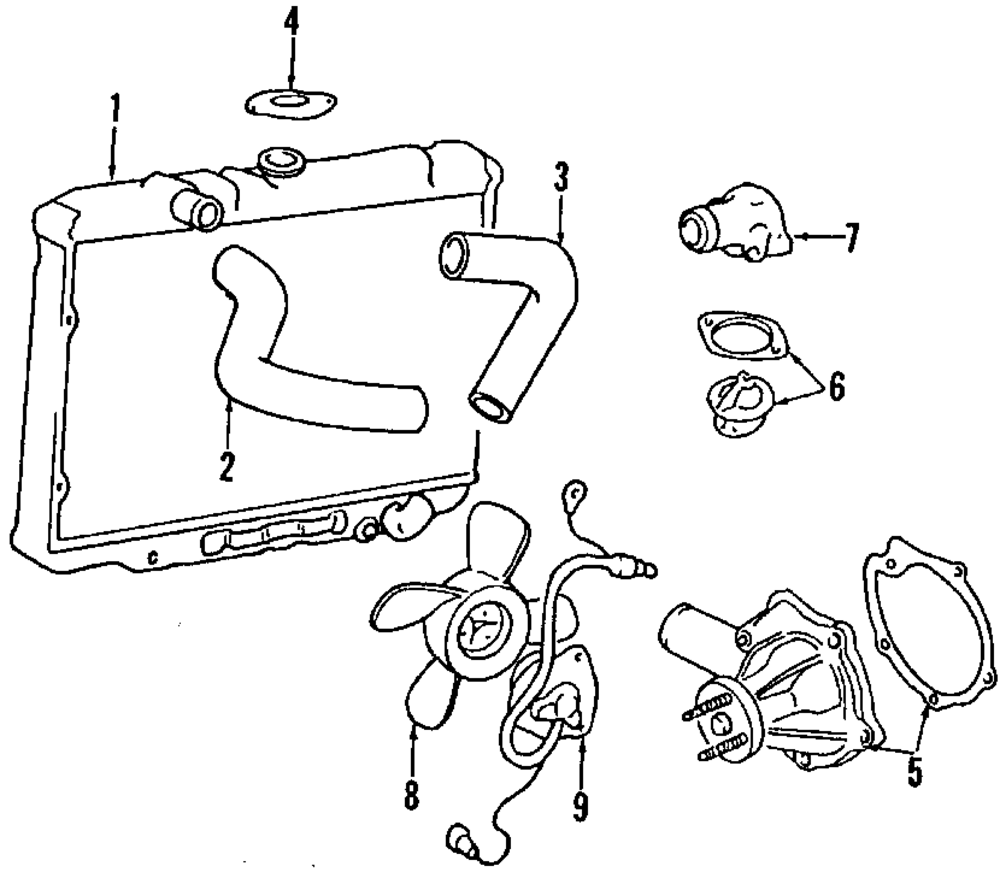 4
1
3
7
6
2
8
9
5