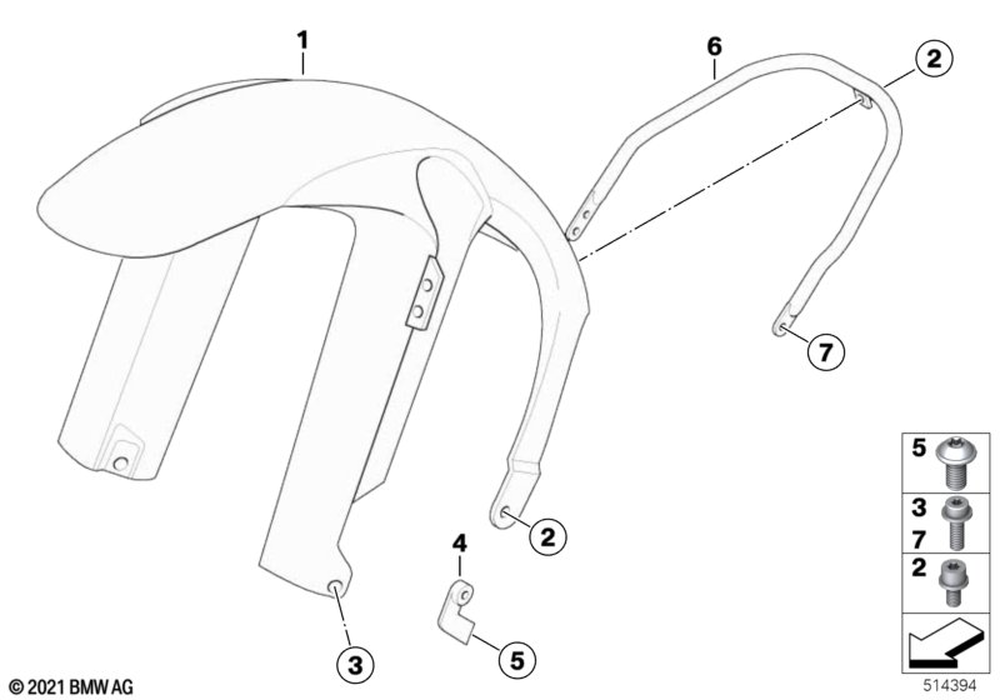 1
6
2
7
2
4
3
5
5
3
7
2
© 2021 BMW AG
514394