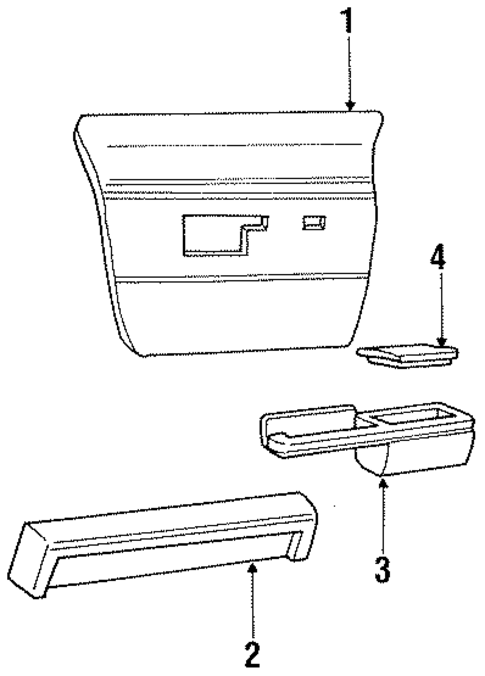 1
4
3
2