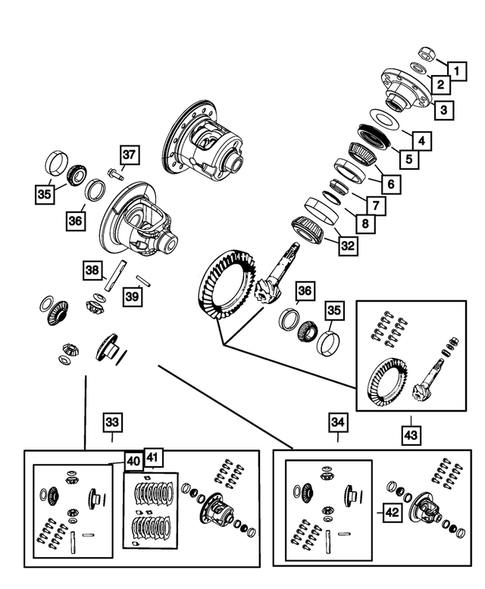 1
2
3
4
5
6
7
8
32
37
35
36
38
39
36
35
33
34
43
40
41
42