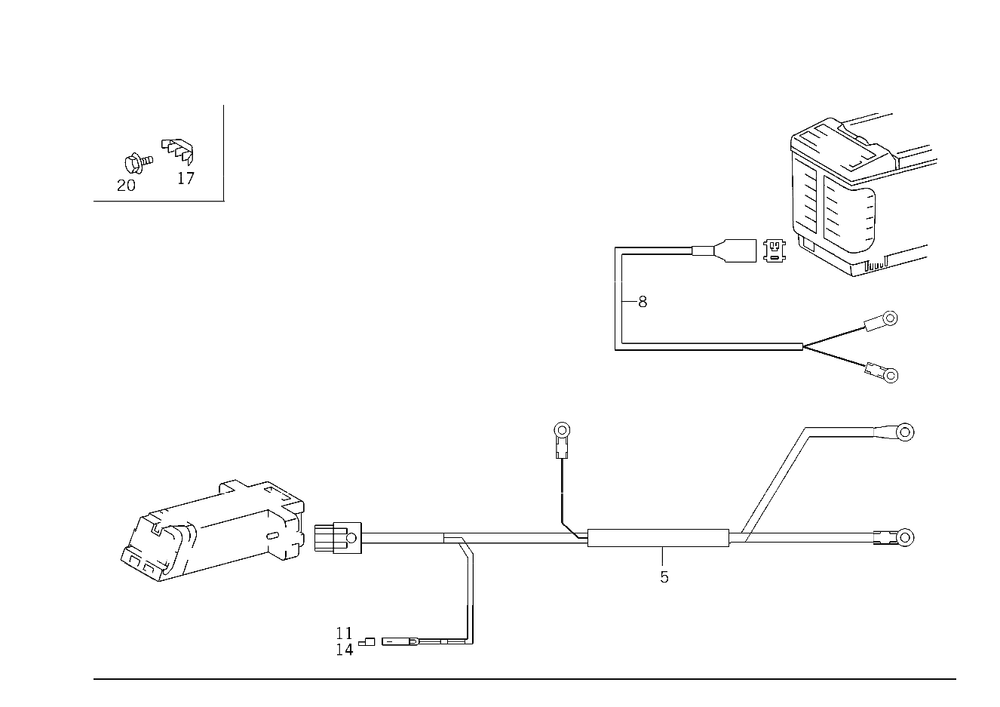 20
17
8
5
11
14