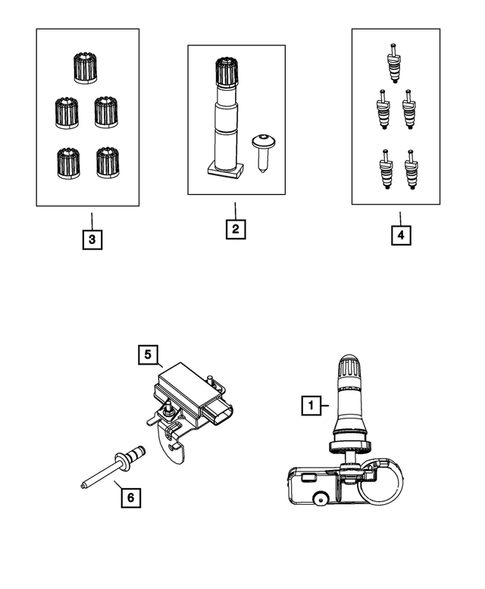 3

2

4

5

1

6