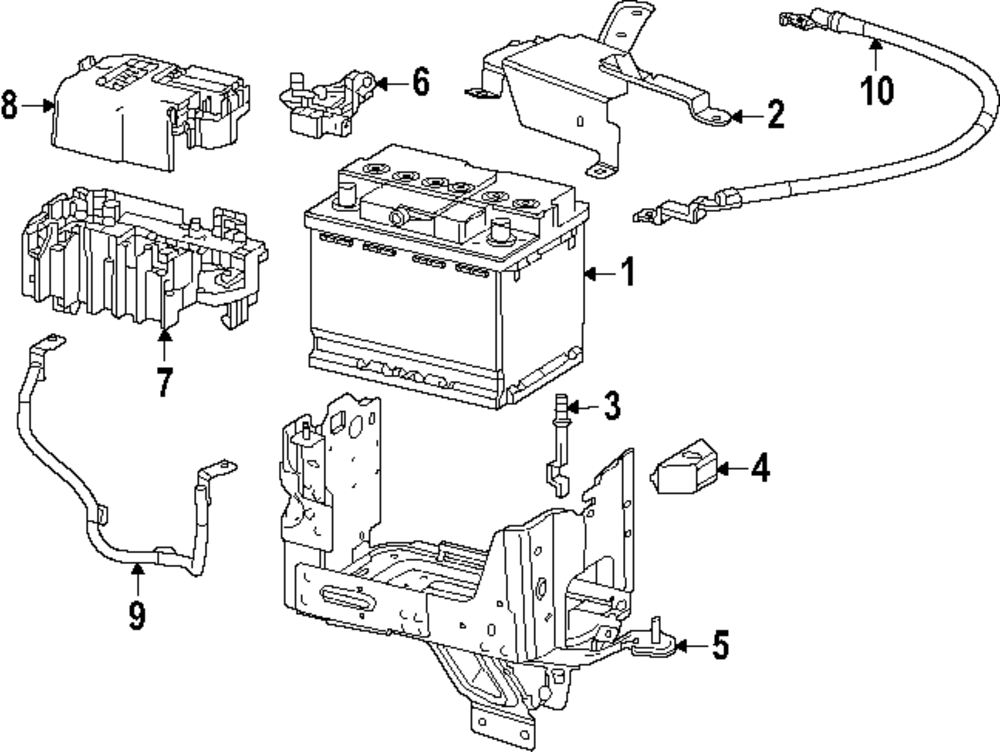 8
6
2
10
1
7
3
4
9
5