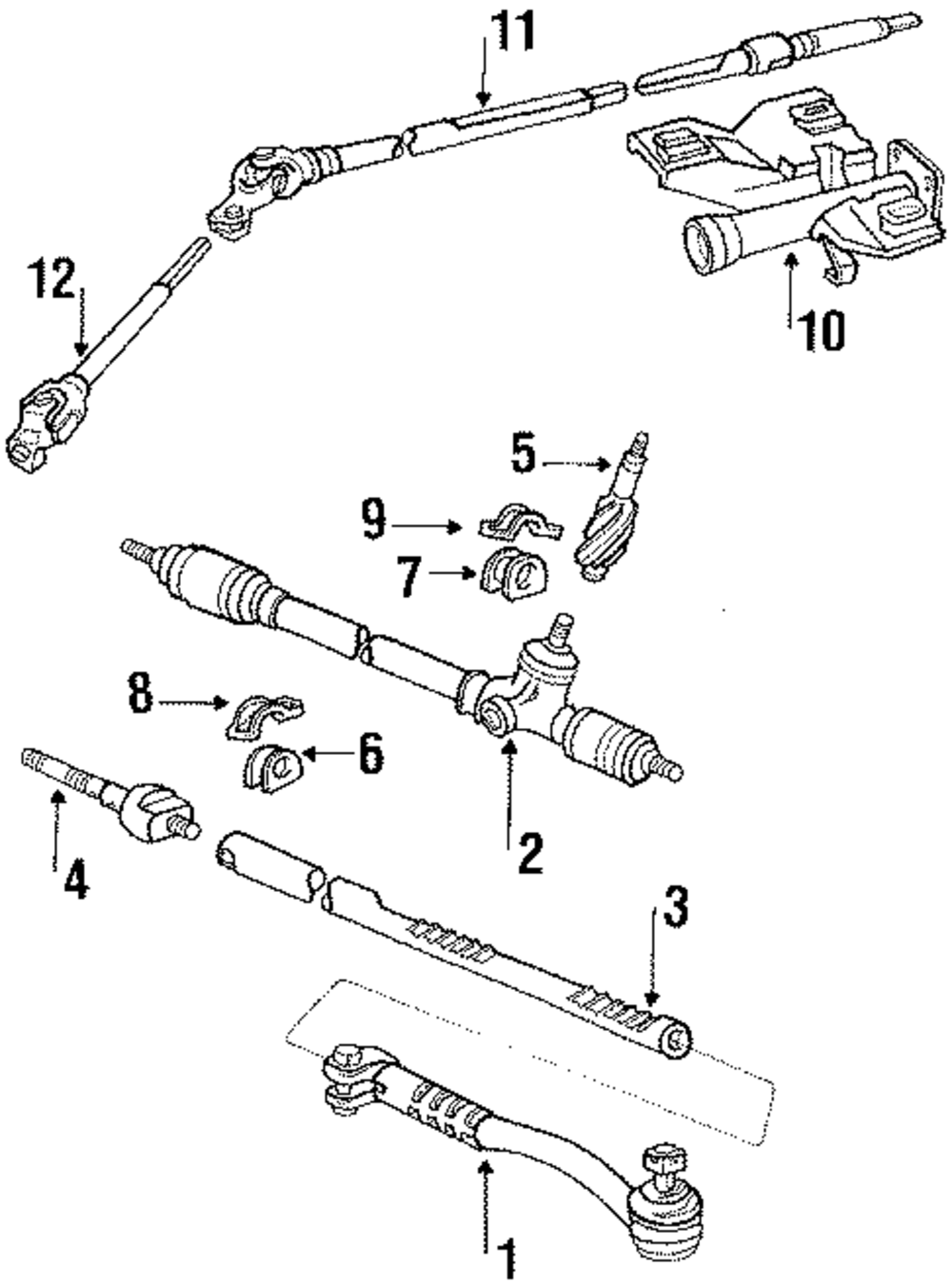 11
12
10
5
9
7
8
6
2
4
3
1