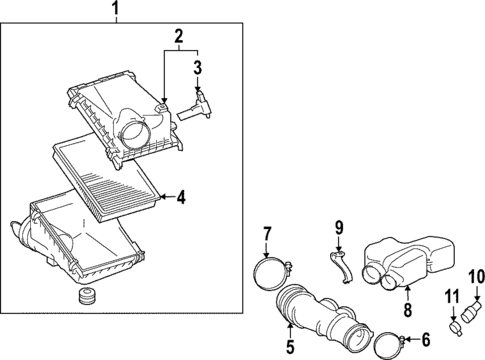 1
2
3
4
7
9
10
11
8
5
6