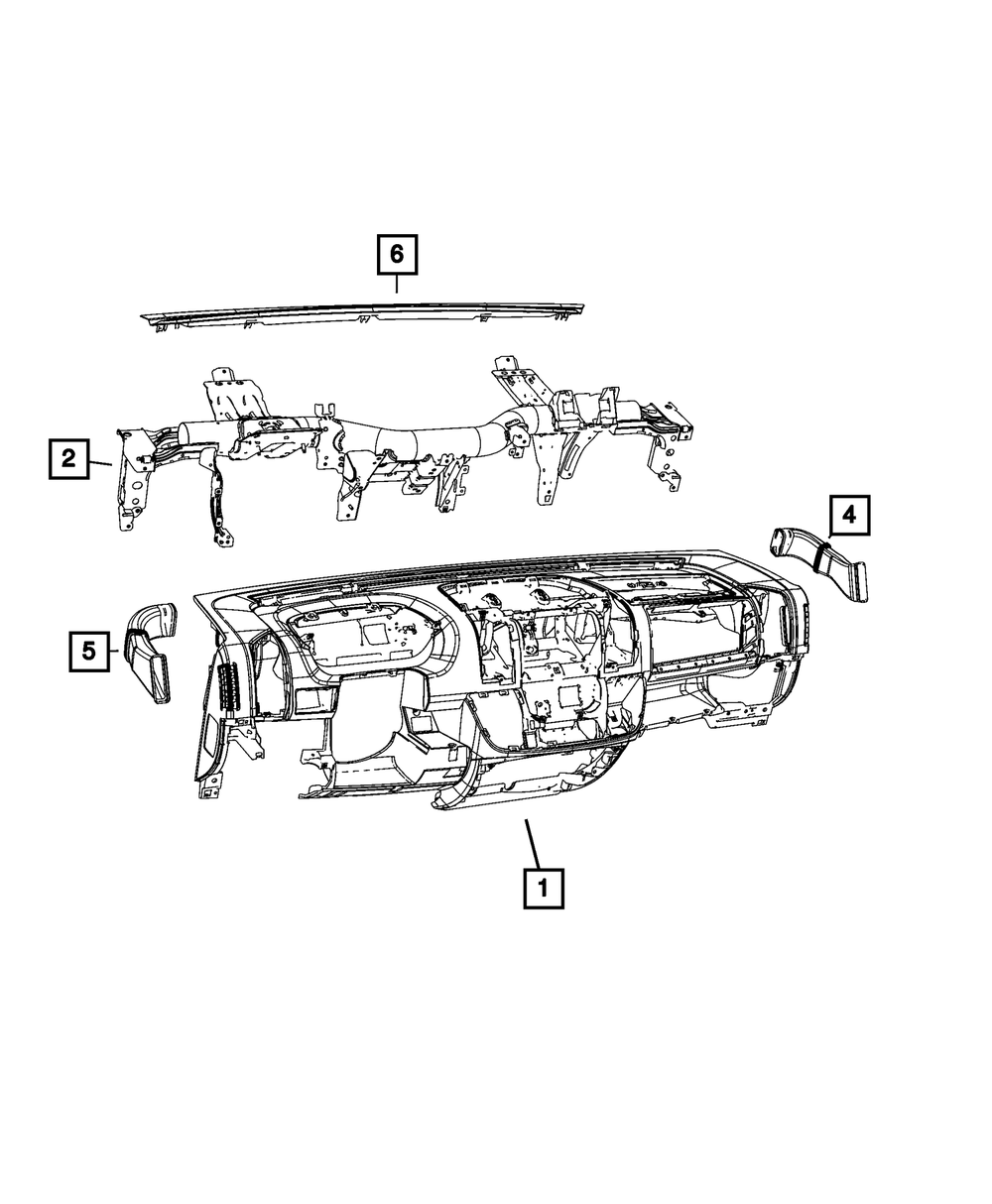 6

2

4

5

1