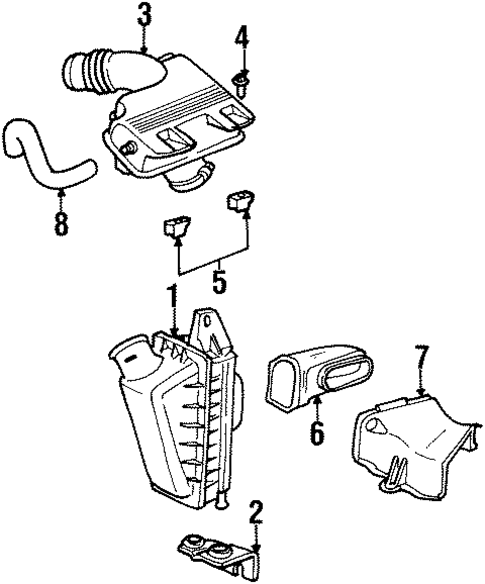 3
4
8
5
1
7
6
2