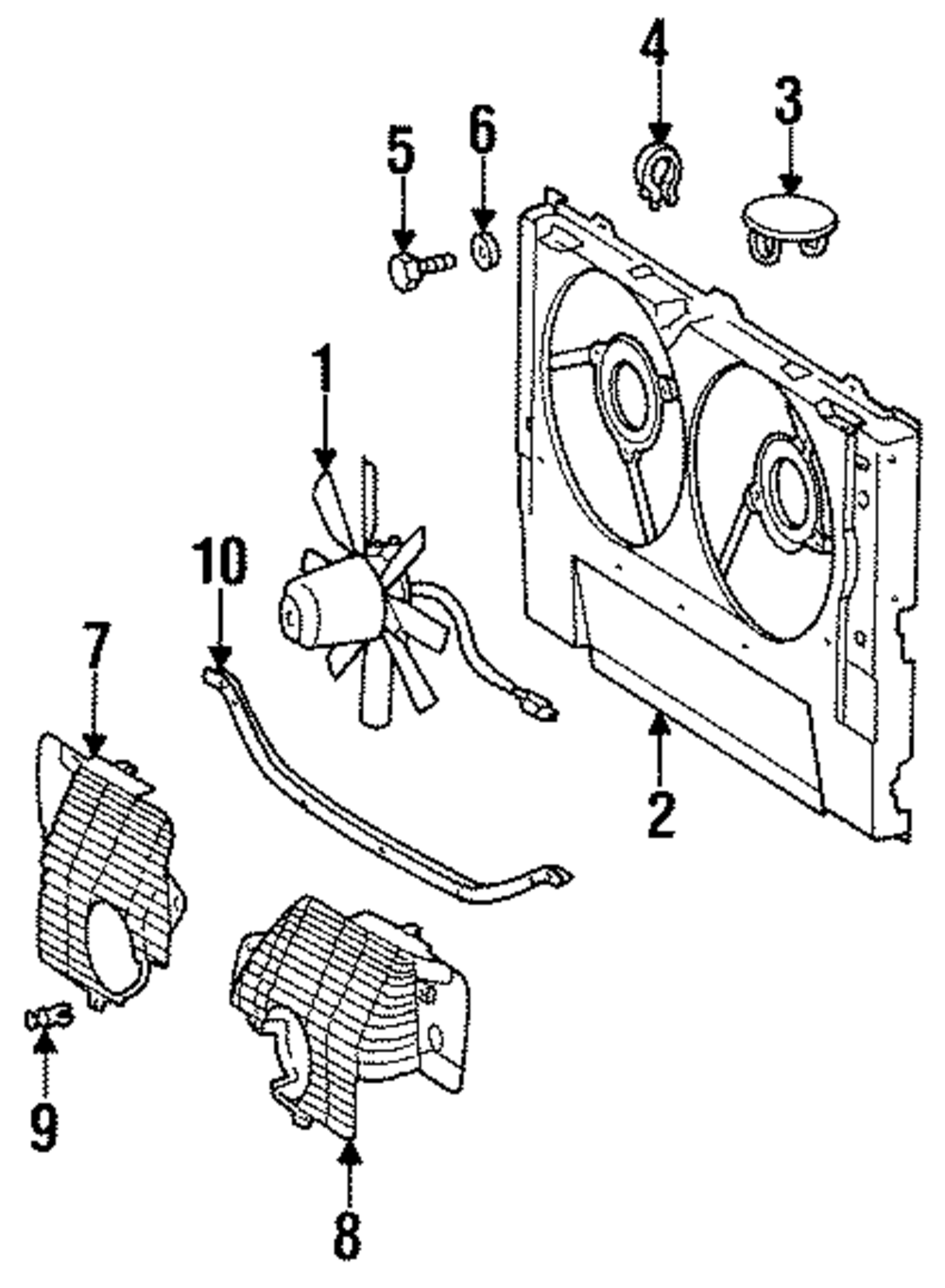 4
3
5
6
1
10
7
2
9
8