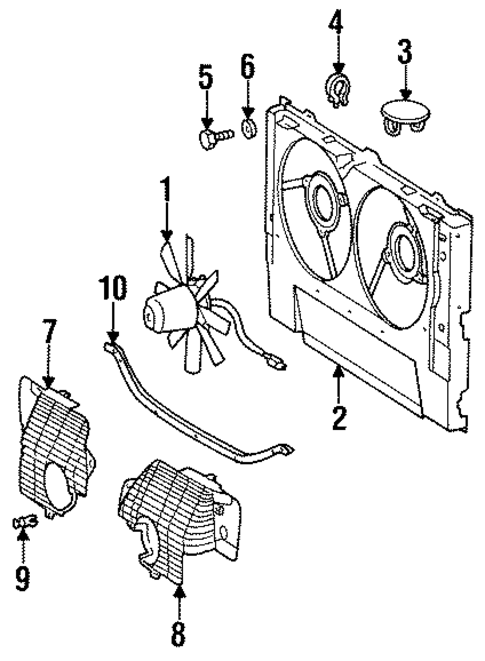 4
3
5
6
1
10
7
2
9
8