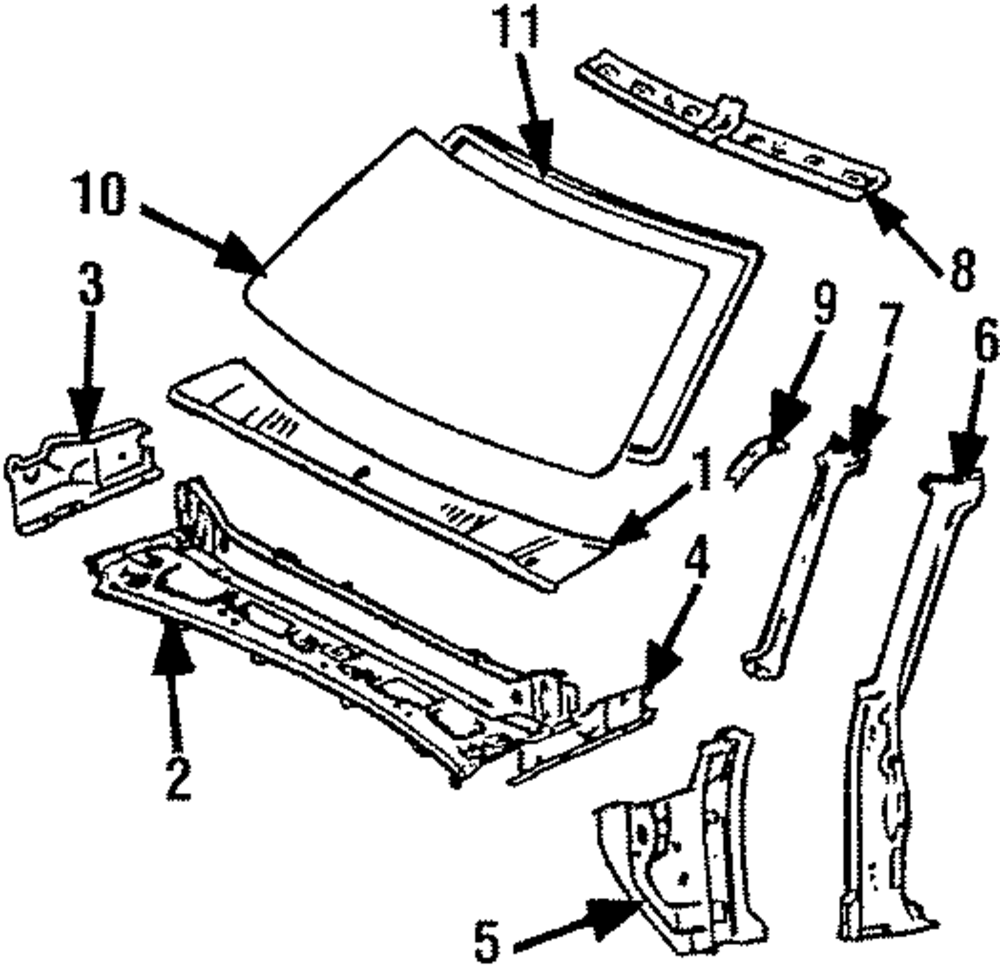 11
10
8
3
9
7
6
1
4
2
5