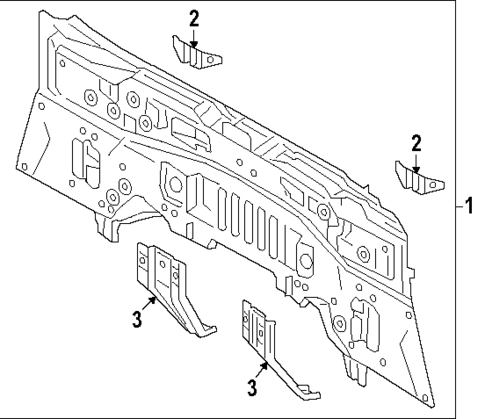 2
2
1
3
3