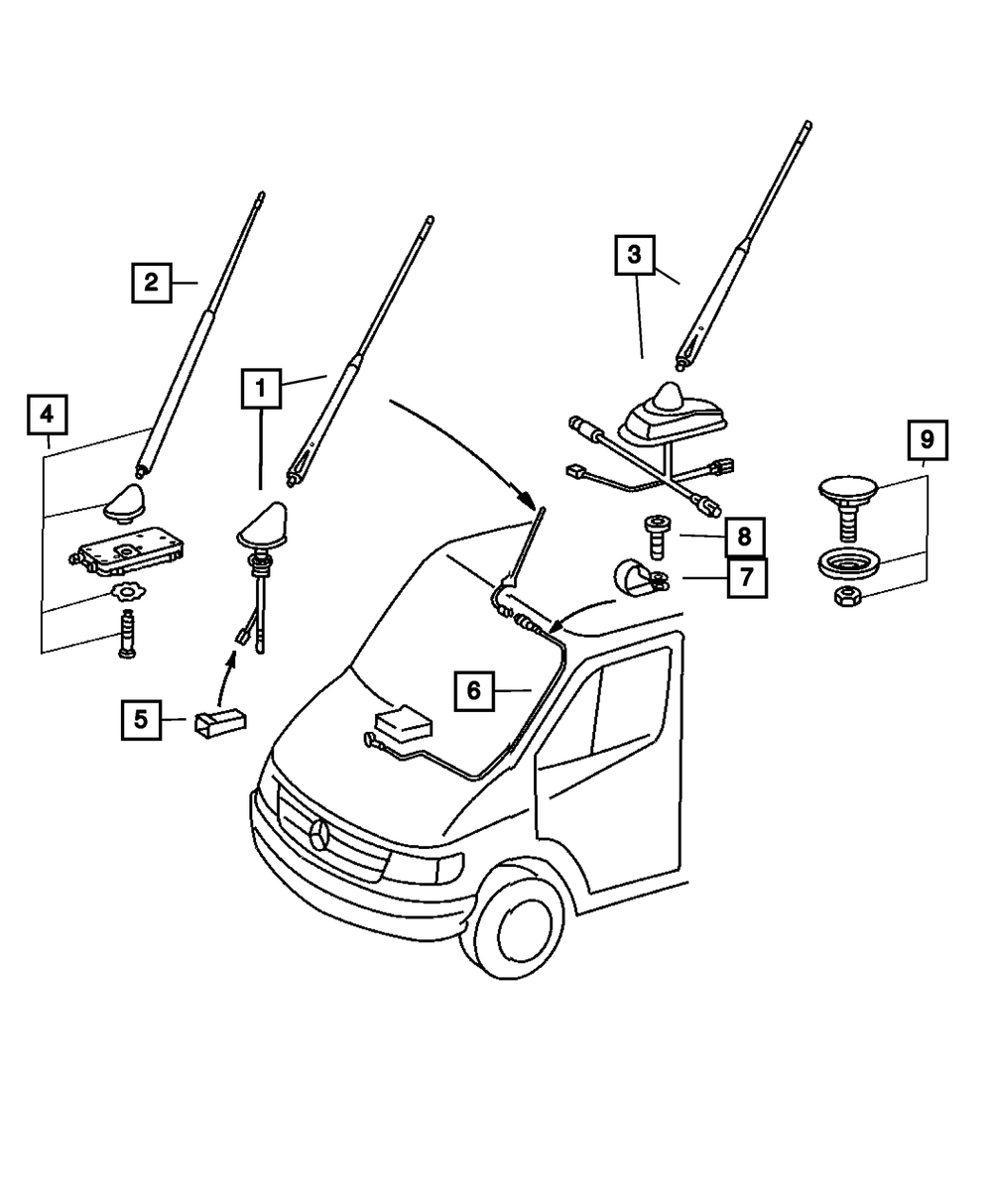 2
3
1
4
9
8
7
6
5