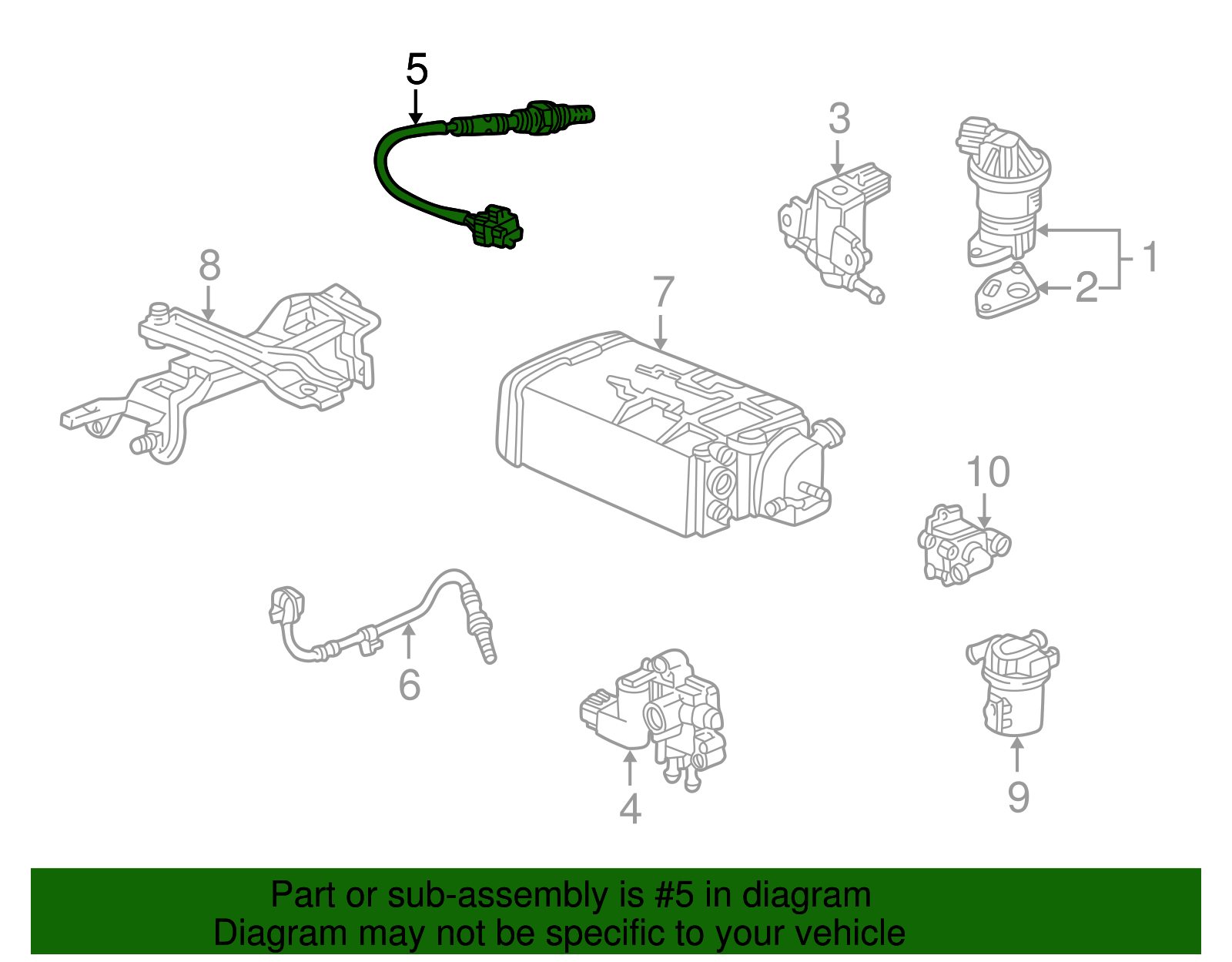 5
3
1
2
8
7
10
6
4
9

Part or sub-assembly is #5 in diagram
Diagram may not be specific to your vehicle