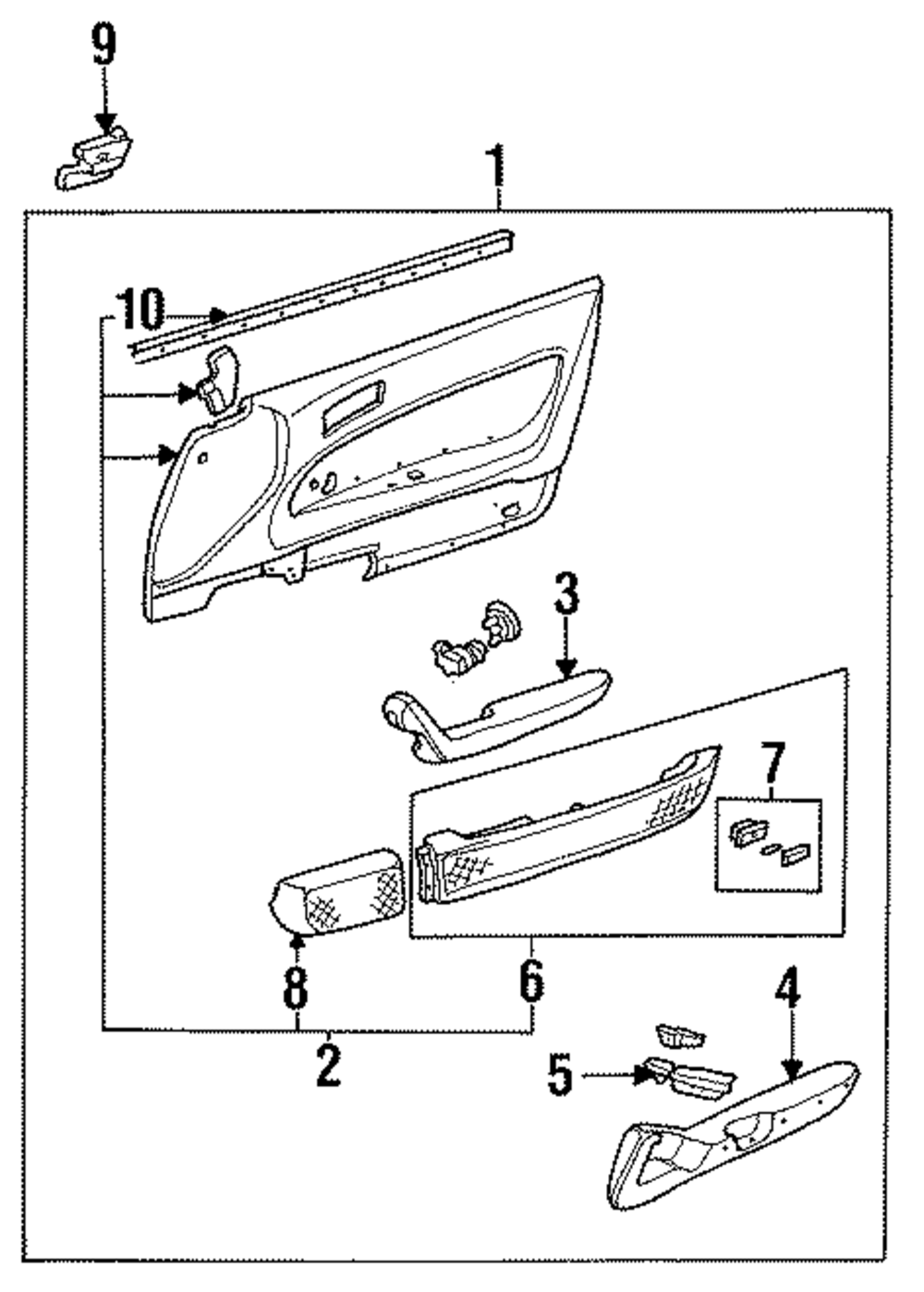 9
1
10
3
7
8
6
4
2
5