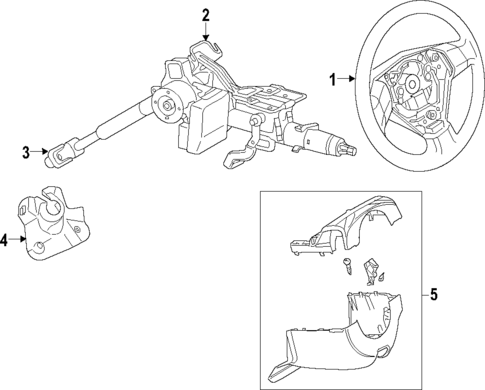 2
1
3
4
5