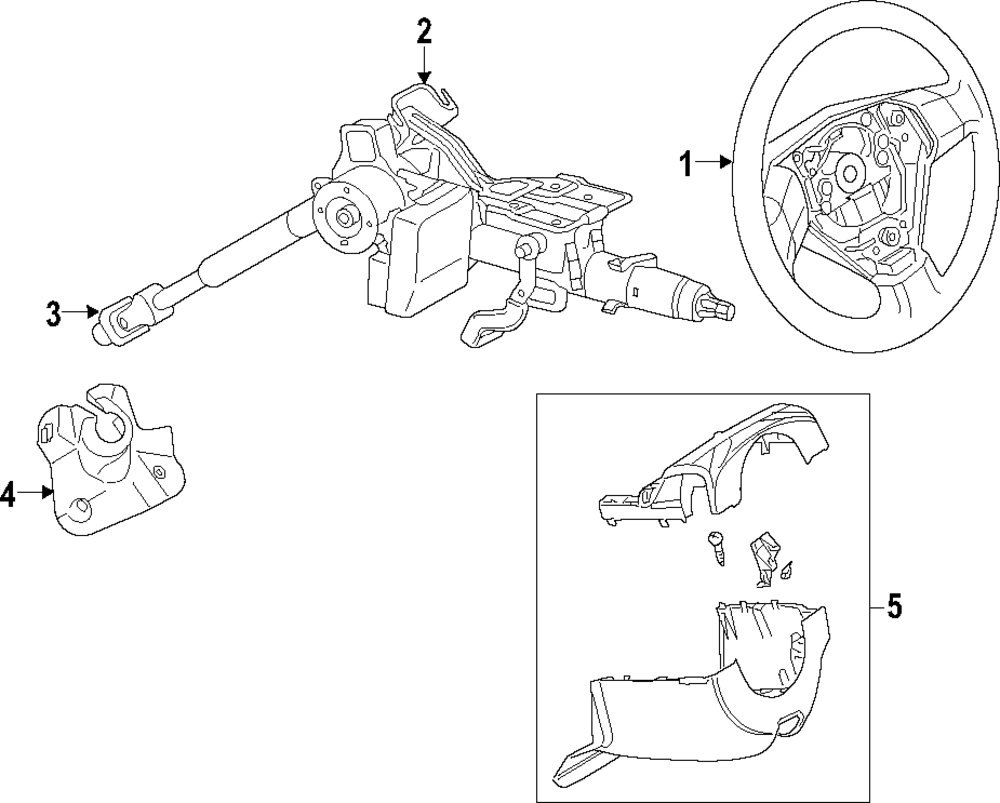 2
1
3
4
5