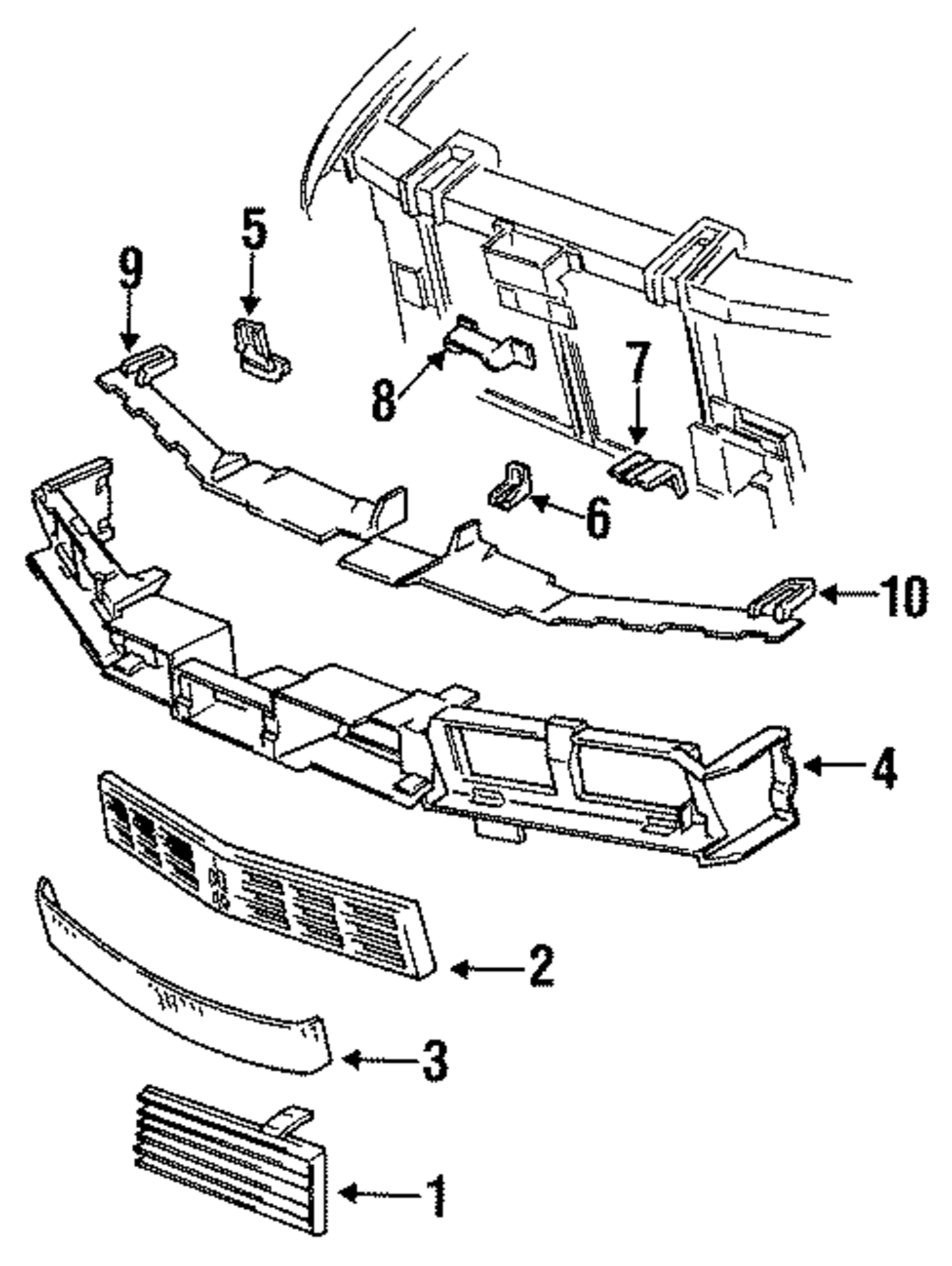 5
9
8
7
6
10
4
2
3
1