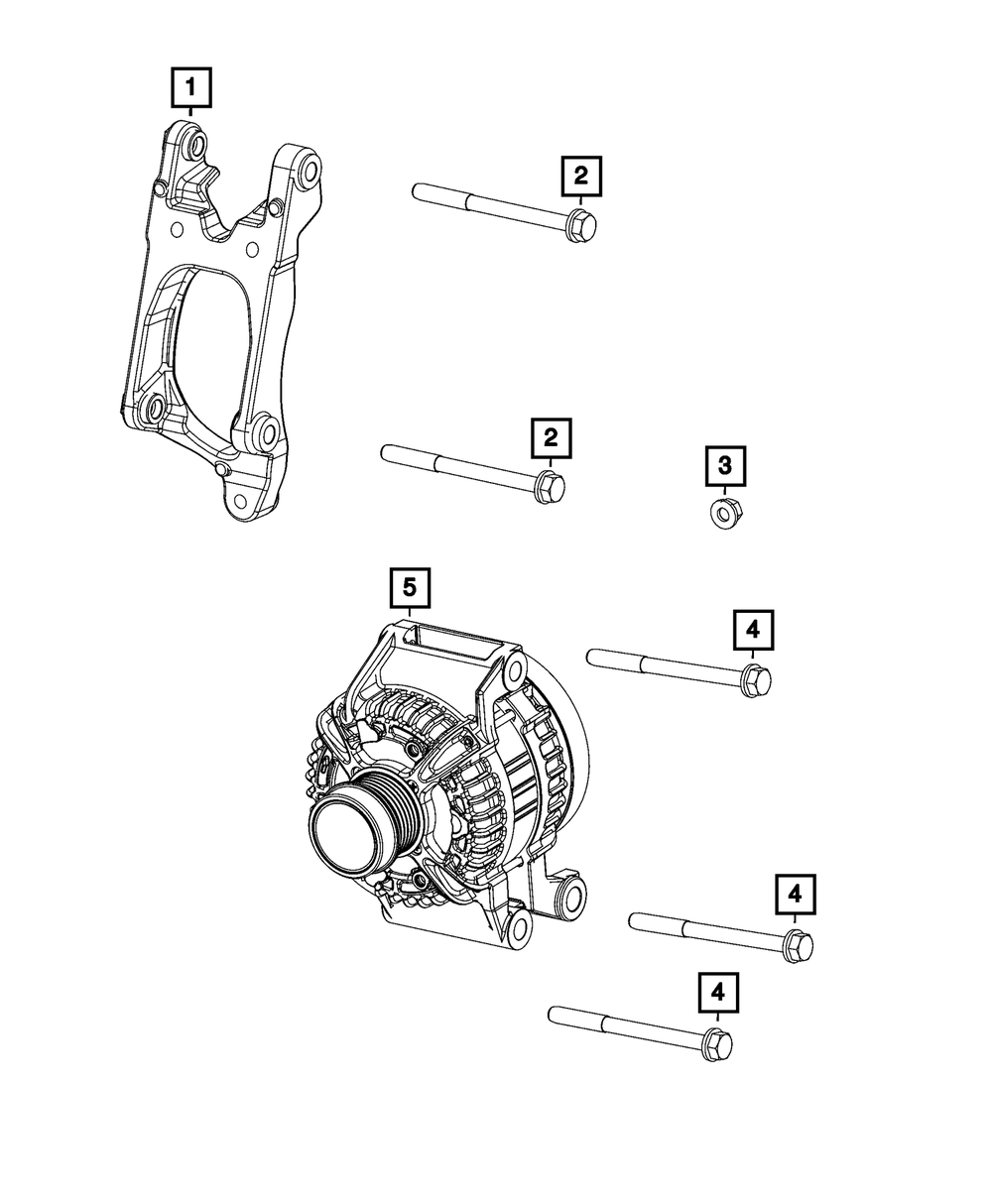 1
2
2
3
5
4
4
4