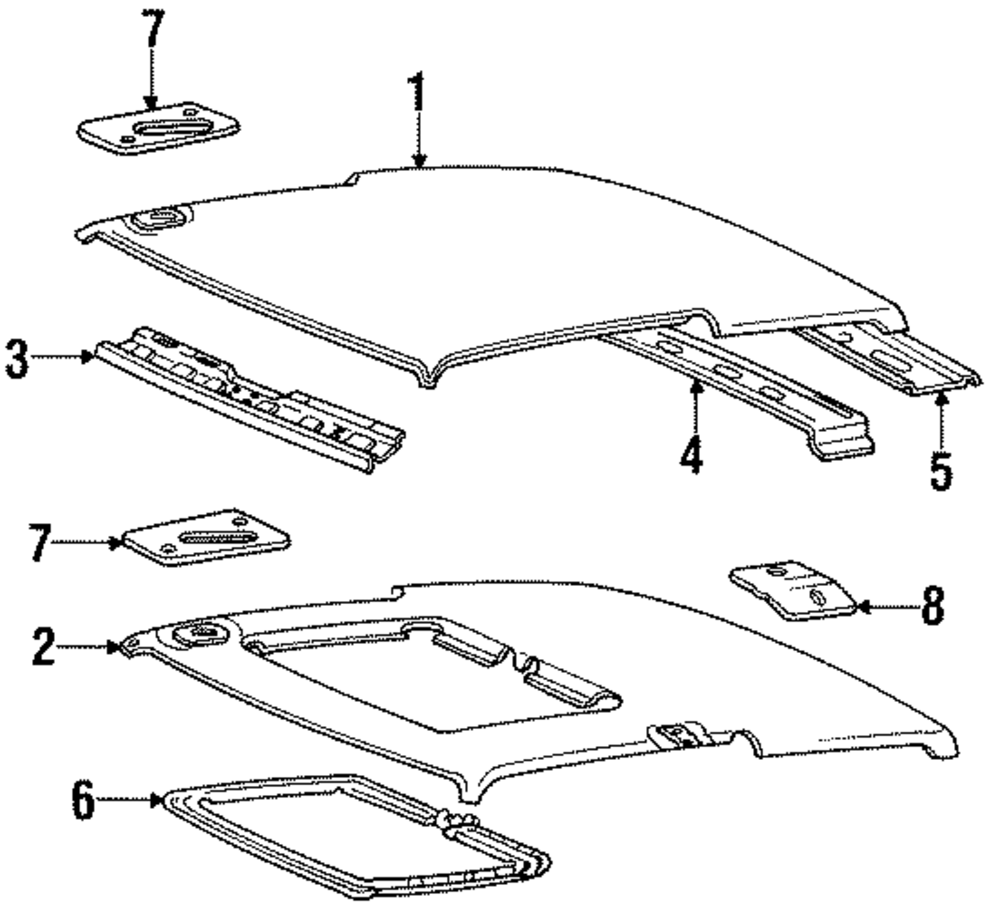 7
1
3
4
5
7
8
2
6