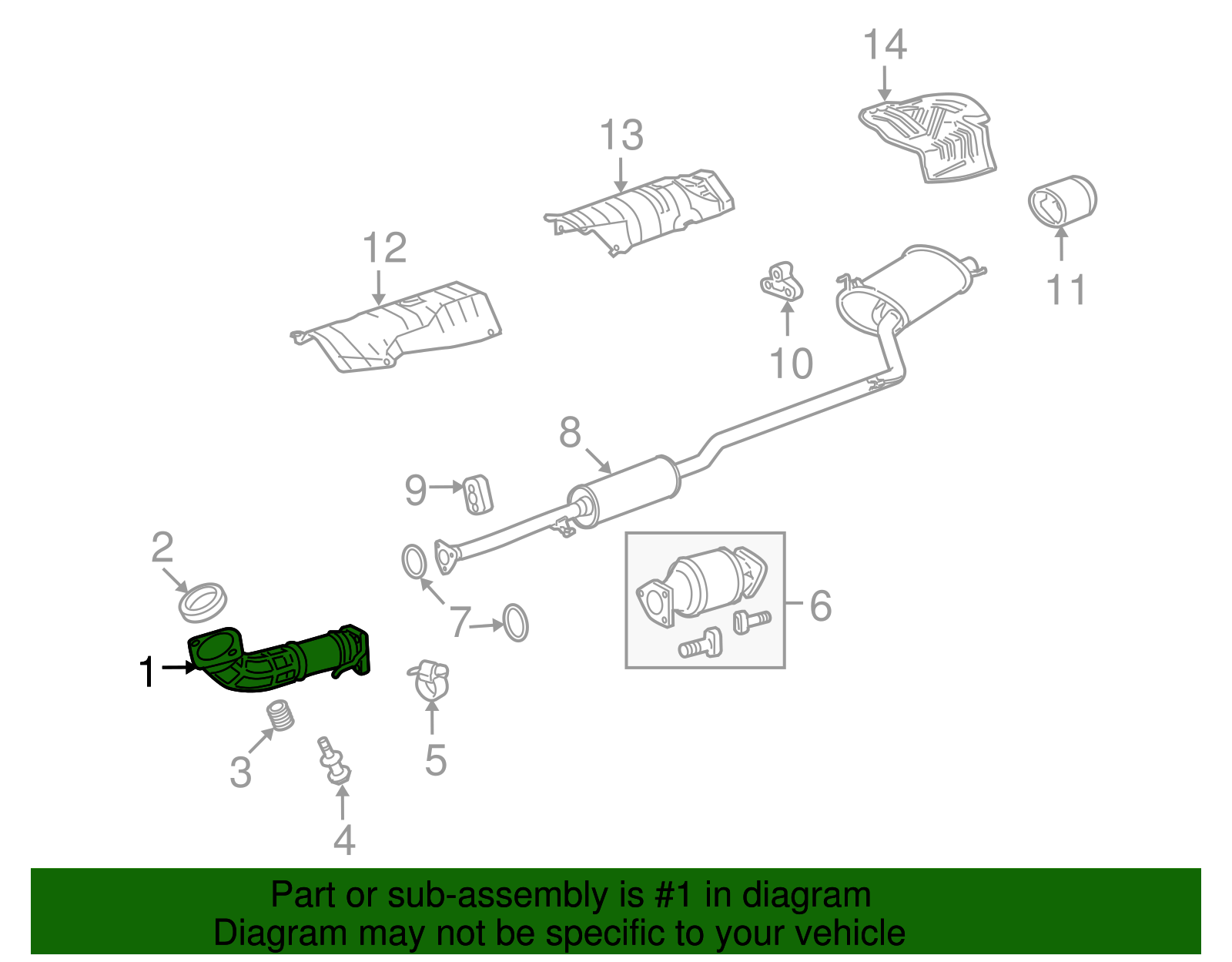 14
13
12
11
10
8
9
2
7
6
1
5
3
4

Part or sub-assembly is #1 in diagram
Diagram may not be specific to your vehicle