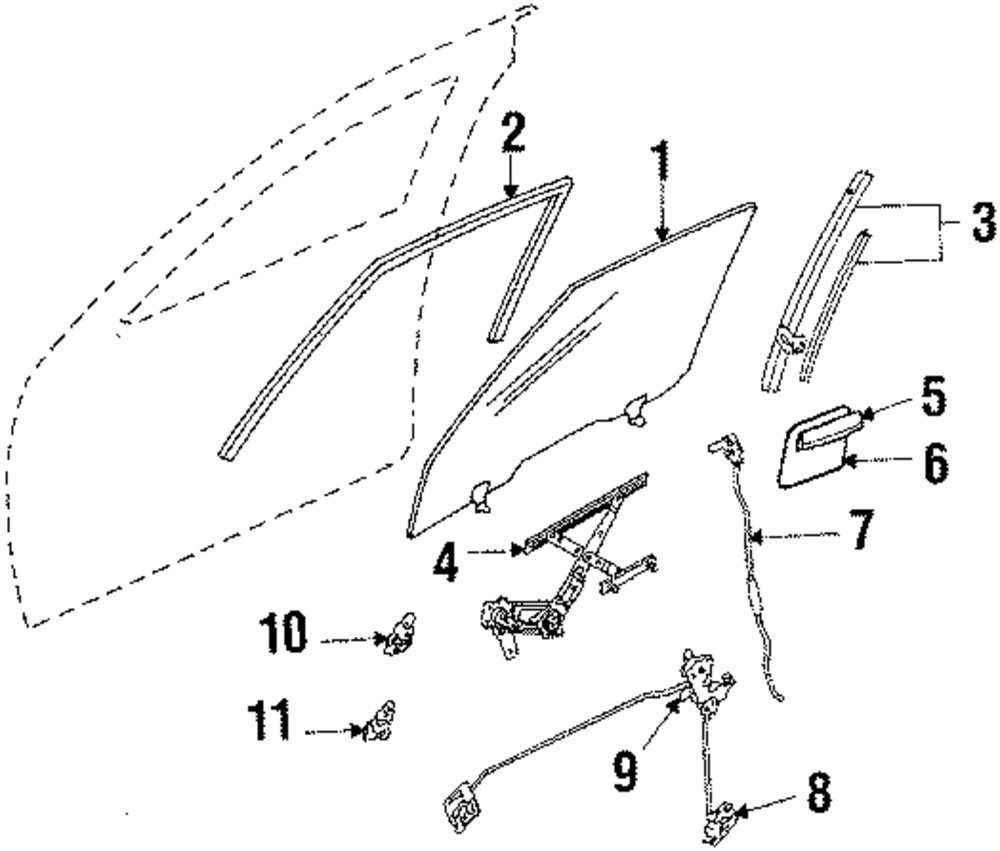 2
1
3
5
6
7
4
10
11
9
8