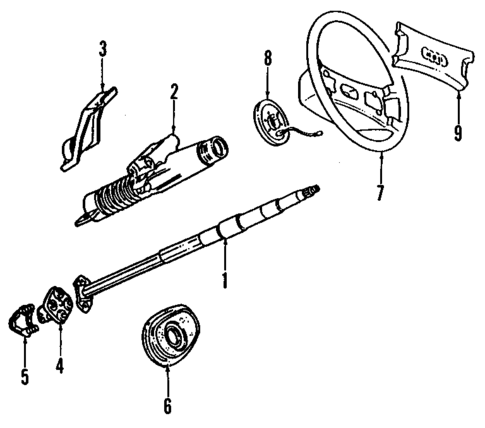 3
2
8
9
7
1
5
4
6