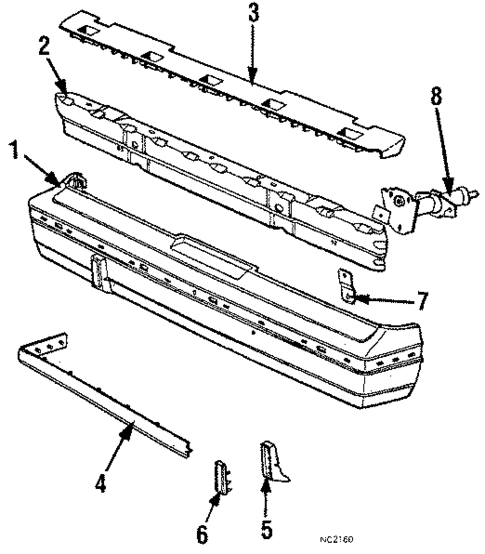 3
2
8
1
7
4
6
5
NC2160